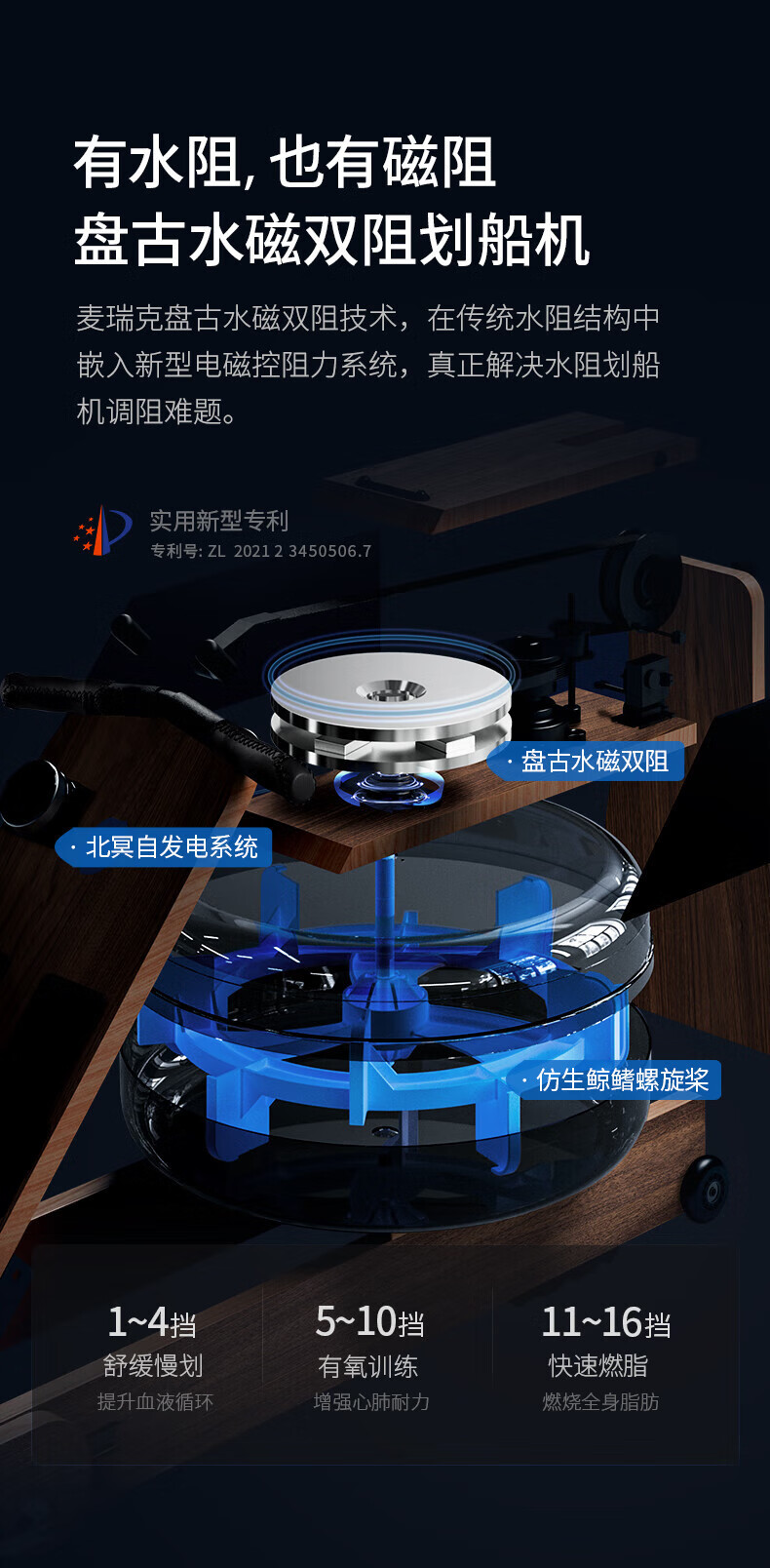 有水阻, 也有磁阻
盘古水磁双阻划船机

麦瑞克盘古水磁双阻技术，在传统水阻结构中嵌入新型电磁控阻力系统，真正解决水阻划船机调阻难题。

实用新型专利
专利号: ZL 2021 2 3450506.7

· 盘古水磁双阻

· 北冥自发电系统

· 仿生鲸鳍螺旋桨

1~4挡
舒缓慢划
提升血液循环

5~10挡
有氧训练
增强心肺耐力

11~16挡
快速燃脂
燃烧全身脂肪