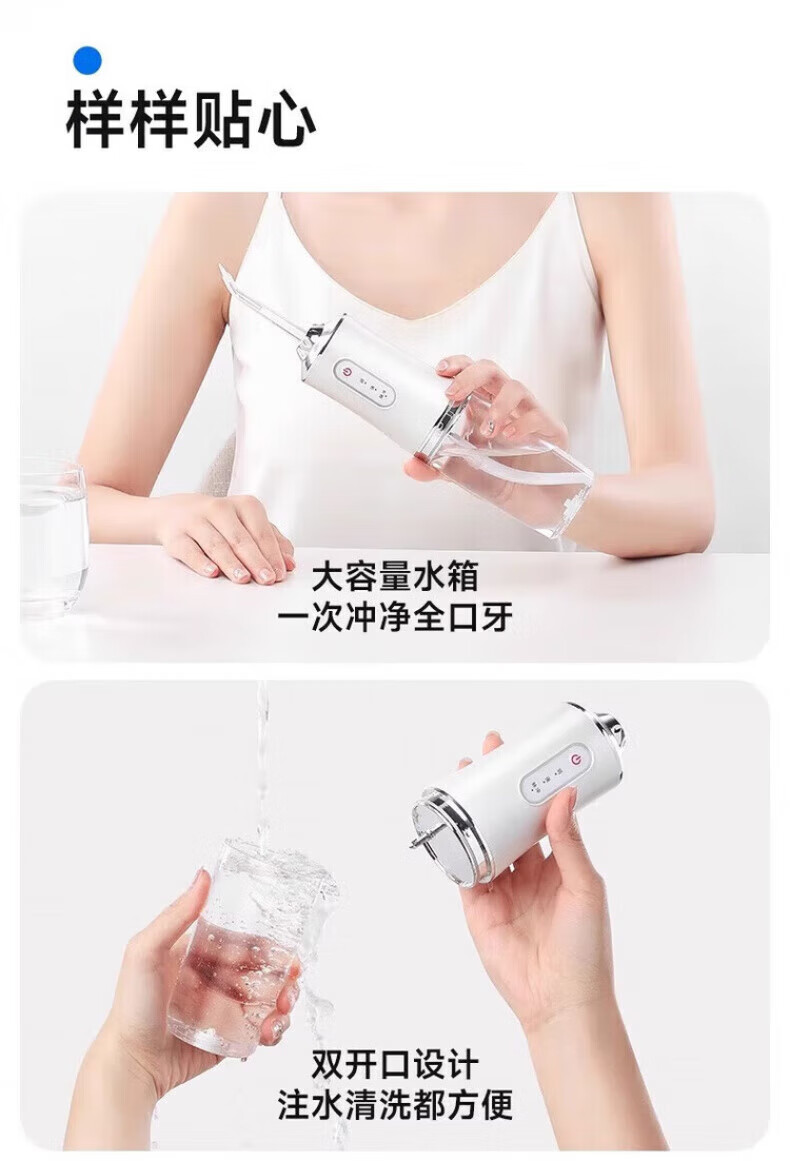 样样贴心

大容量水箱
一次冲净全口牙

双开口设计
注水清洗都方便