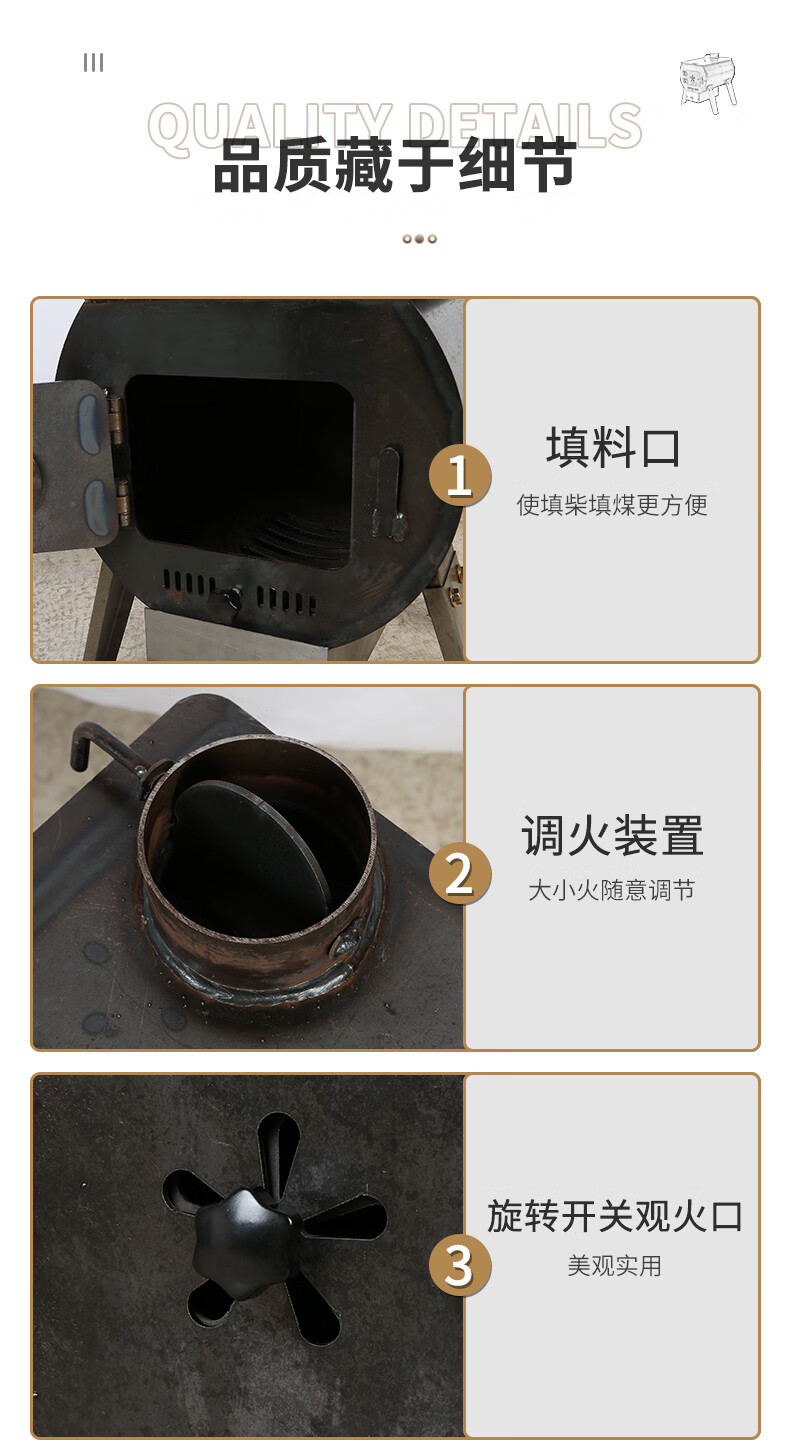 QUALITY DETAILS
品质藏于细节

1
填料口
使填柴填煤更方便

2
调火装置
大小火随意调节

3
旋转开关观火口
美观实用