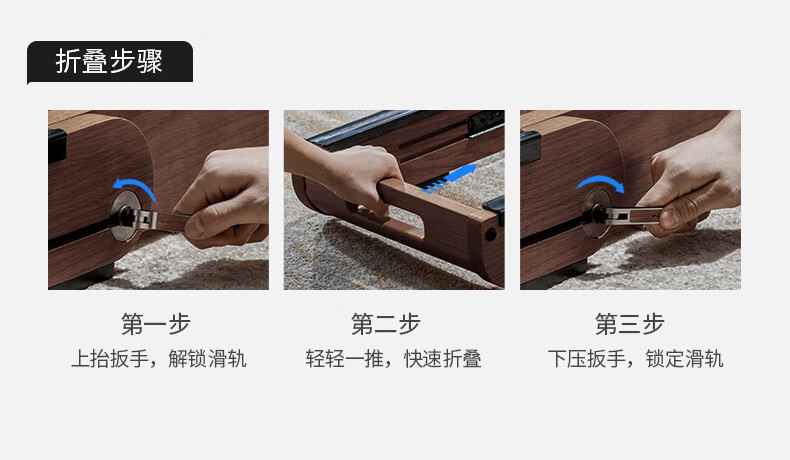 折叠步骤

第一步
上抬扳手，解锁滑轨

第二步
轻轻一推，快速折叠

第三步
下压扳手，锁定滑轨