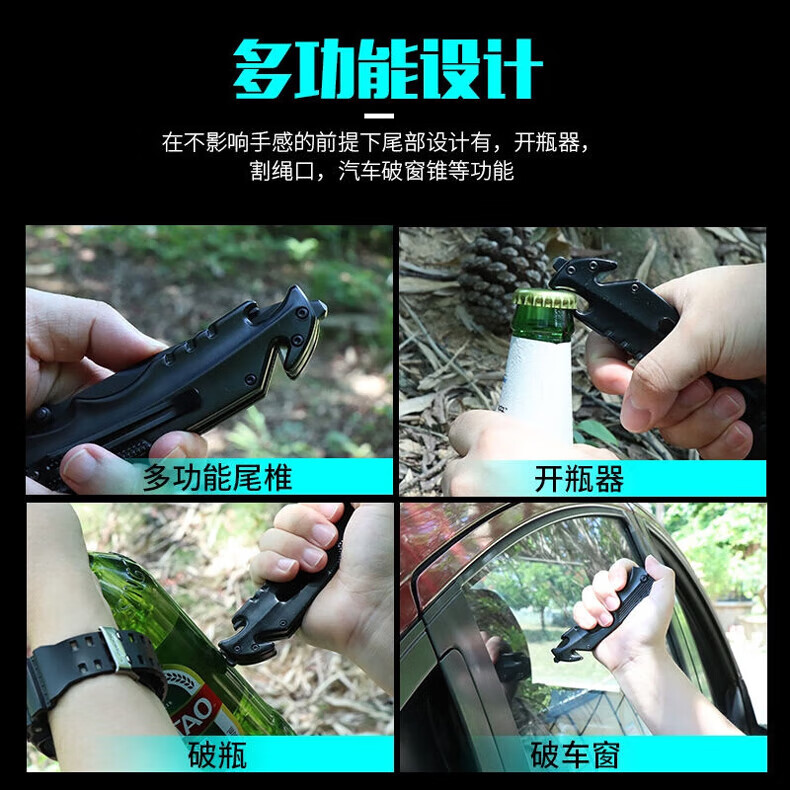 多功能设计

在不影响手感的前提下尾部设计有，开瓶器，割绳口，汽车破窗锥等功能

多功能尾椎

开瓶器

AO

破瓶

破车窗