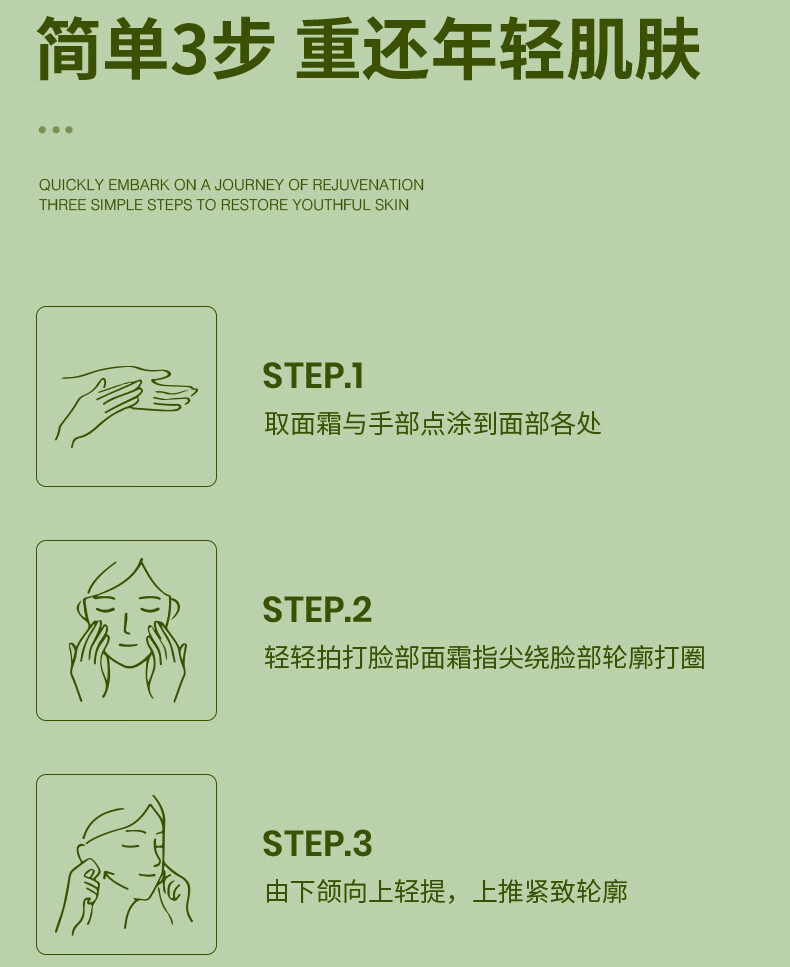 简单3步 重还年轻肌肤

QUICKLY EMBARK ON A JOURNEY OF REJUVENATION
THREE SIMPLE STEPS TO RESTORE YOUTHFUL SKIN

STEP.1
取面霜与手部点涂到面部各处

STEP.2
轻轻拍打脸部面霜指尖绕脸部轮廓打圈

STEP.3
由下颌向上轻提，上推紧致轮廓