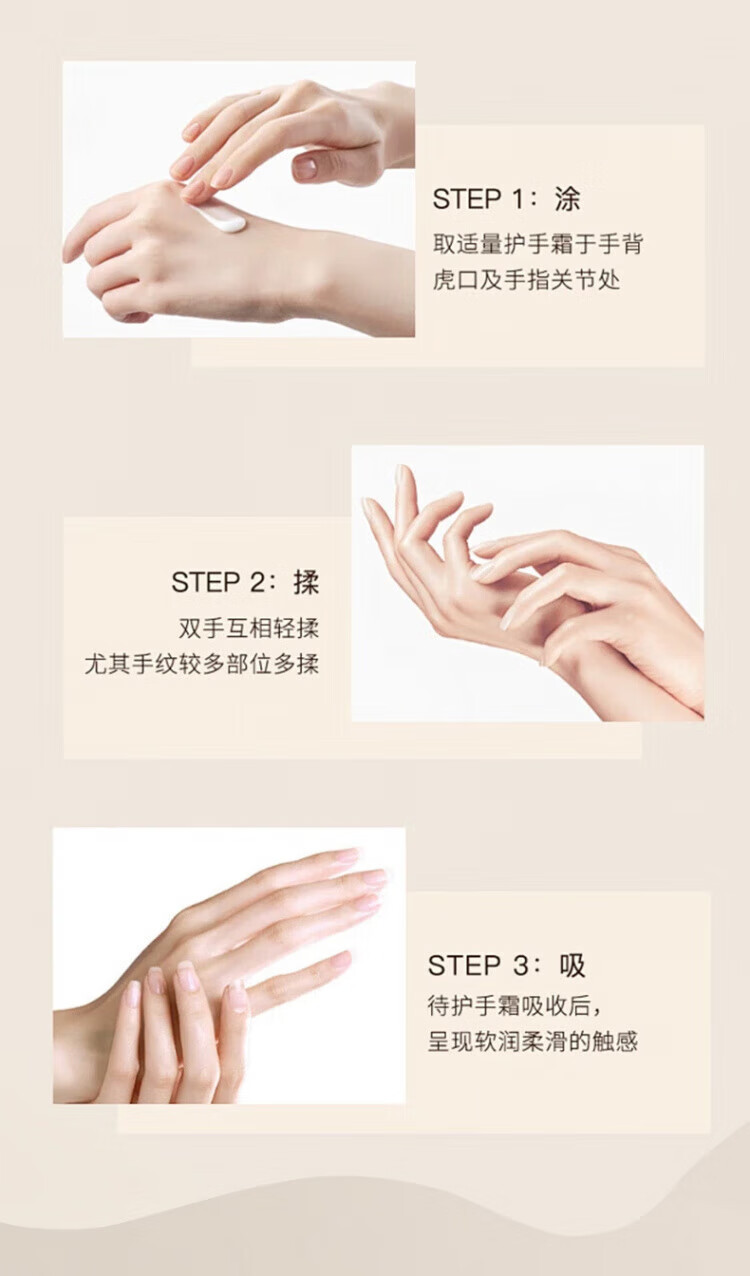 STEP 1：涂
取适量护手霜于手背
虎口及手指关节处

STEP 2：揉
双手互相轻揉
尤其手纹较多部位多揉

STEP 3：吸
待护手霜吸收后，
呈现软润柔滑的触感