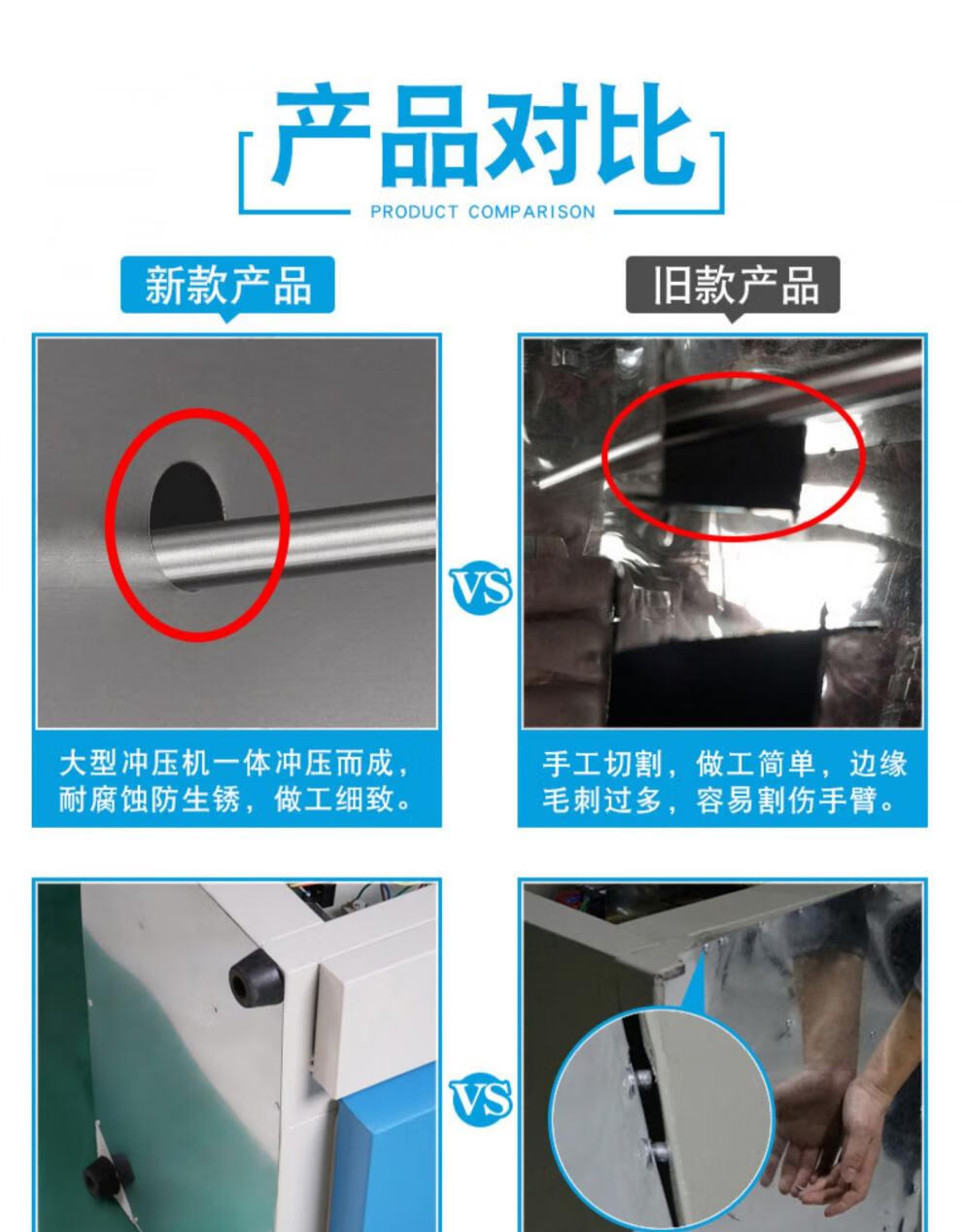 产品对比
PRODUCT COMPARISON

新款产品

旧款产品

VS

大型冲压机一体冲压而成，耐腐蚀防生锈，做工细致。

手工切割，做工简单，边缘毛刺过多，容易割伤手臂。

VS