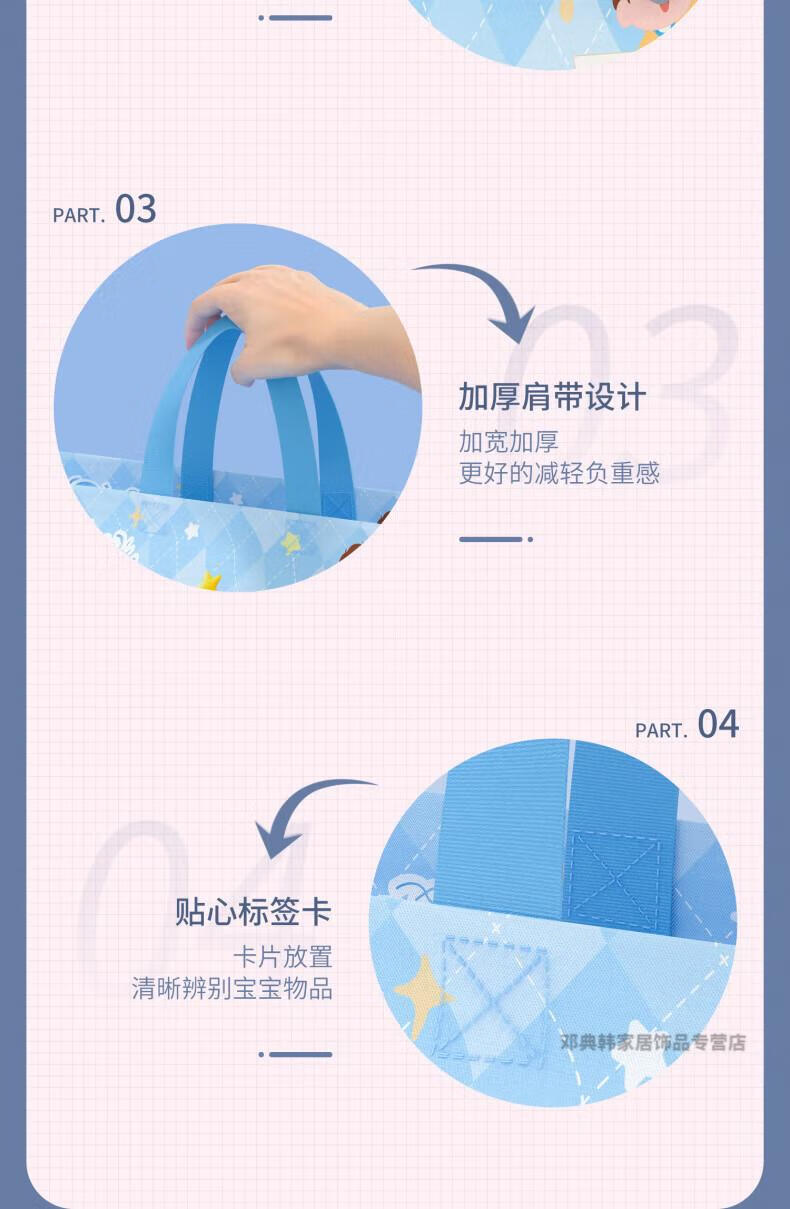 PART. 03

03

加厚肩带设计

加宽加厚
更好的减轻负重感

PART. 04

04

贴心标签卡

卡片放置
清晰辨别宝宝物品

邓典韩家居饰品专营店