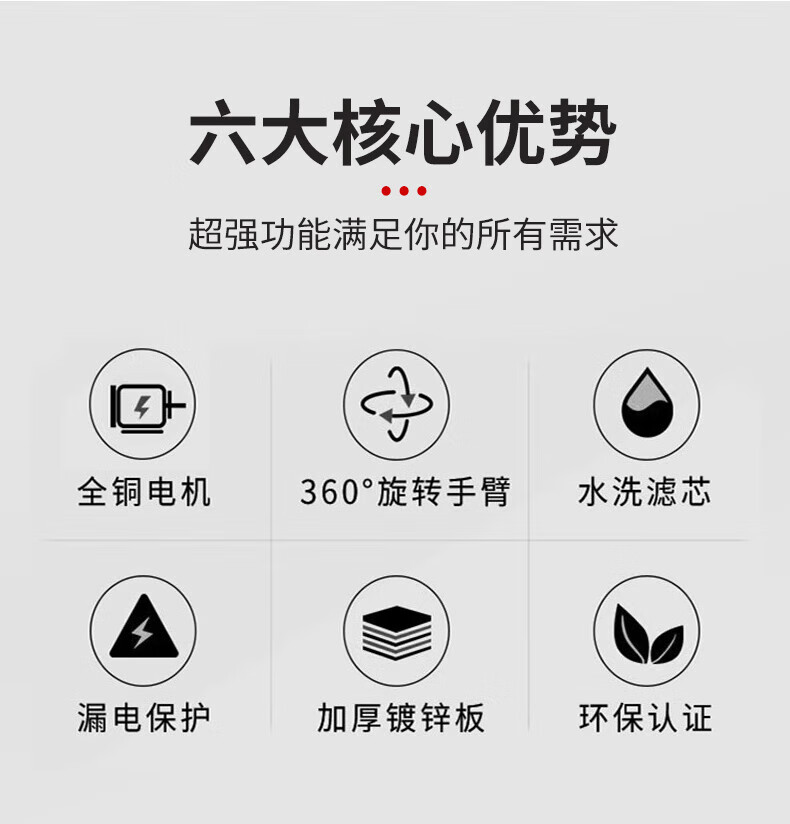 六大核心优势

超强功能满足你的所有需求

全铜电机

360°旋转手臂

水洗滤芯

漏电保护

加厚镀锌板

环保认证