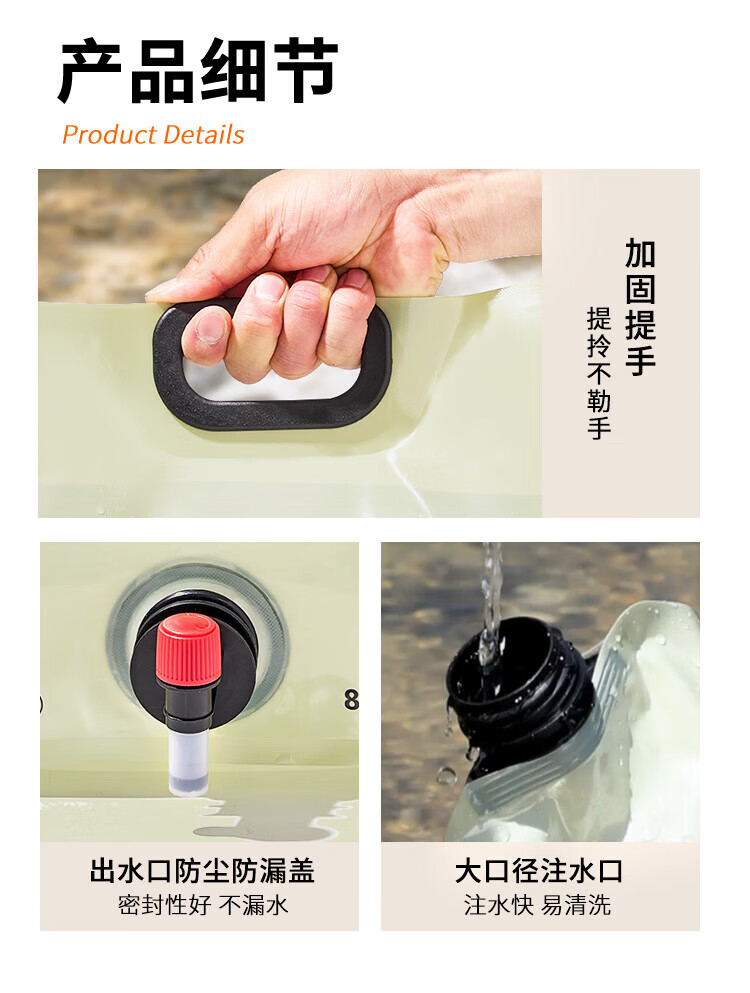 产品细节
Product Details

加固提手
提拎不勒手

8

出水口防尘防漏盖
密封性好 不漏水

大口径注水口
注水快 易清洗