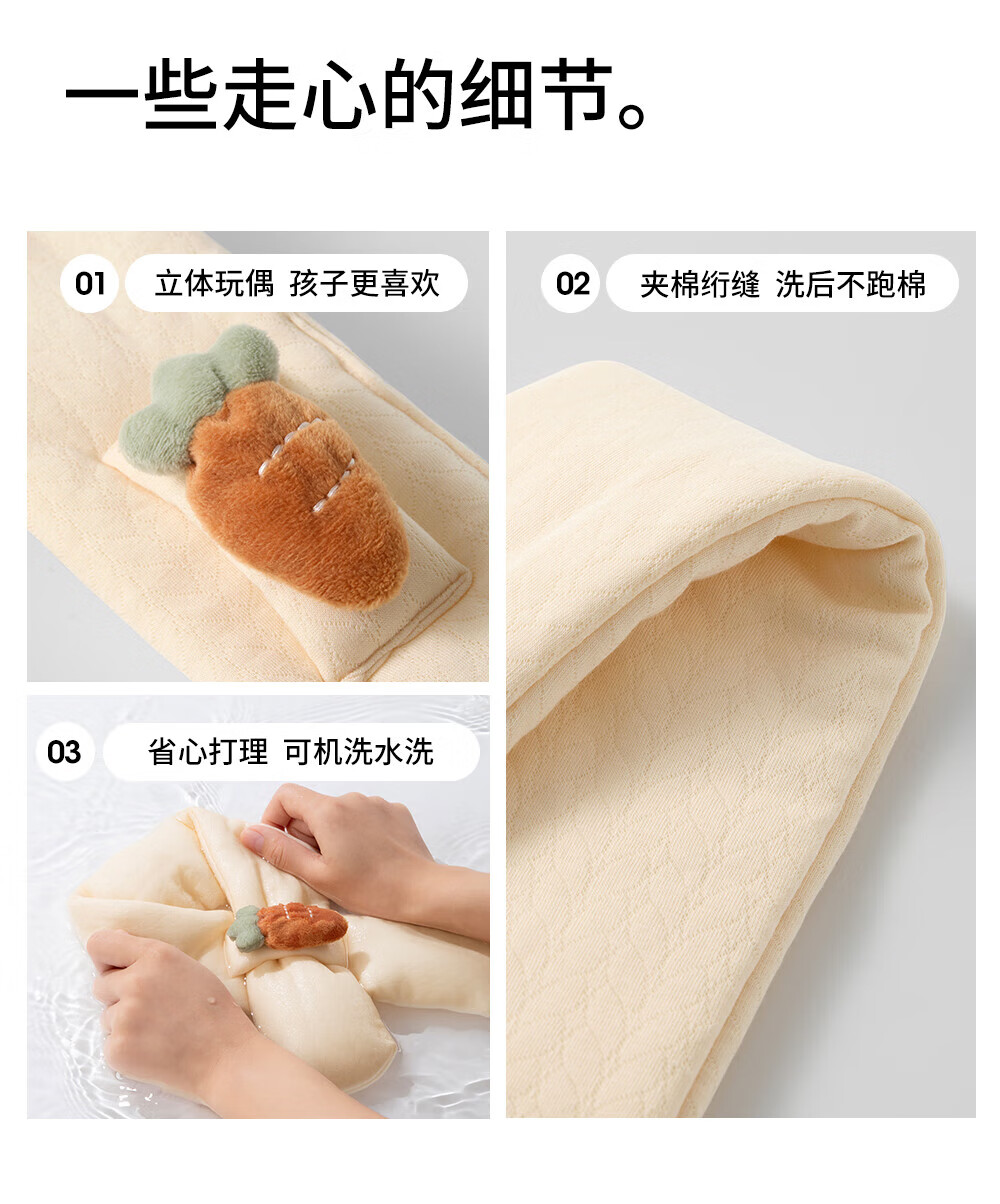 一些走心的细节。

01 立体玩偶 孩子更喜欢

02 夹棉绗缝 洗后不跑棉

03 省心打理 可机洗水洗