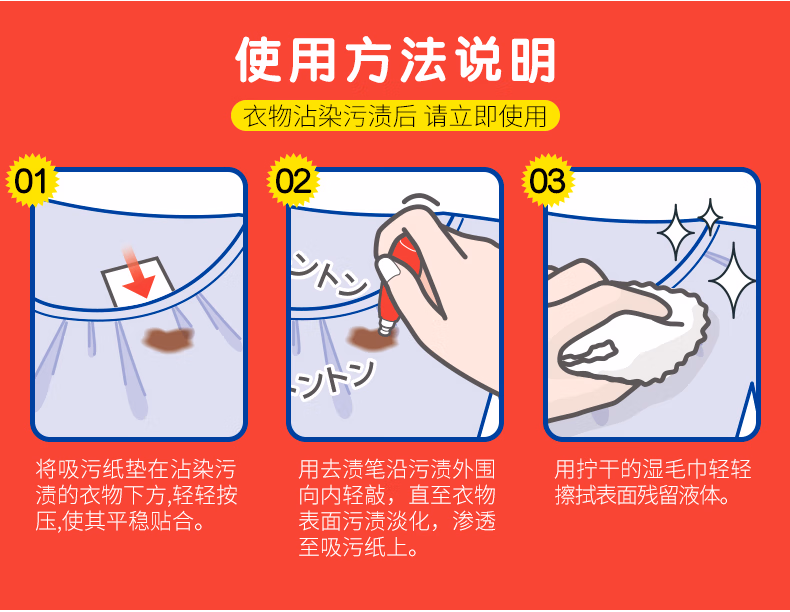 使用方法说明

衣物沾染污渍后 请立即使用

01

将吸污纸垫在沾染污渍的衣物下方,轻轻按压,使其平稳贴合。

02

トントン

トントン

用去渍笔沿污渍外围向内轻敲，直至衣物表面污渍淡化，渗透至吸污纸上。

03

用拧干的湿毛巾轻轻擦拭表面残留液体。