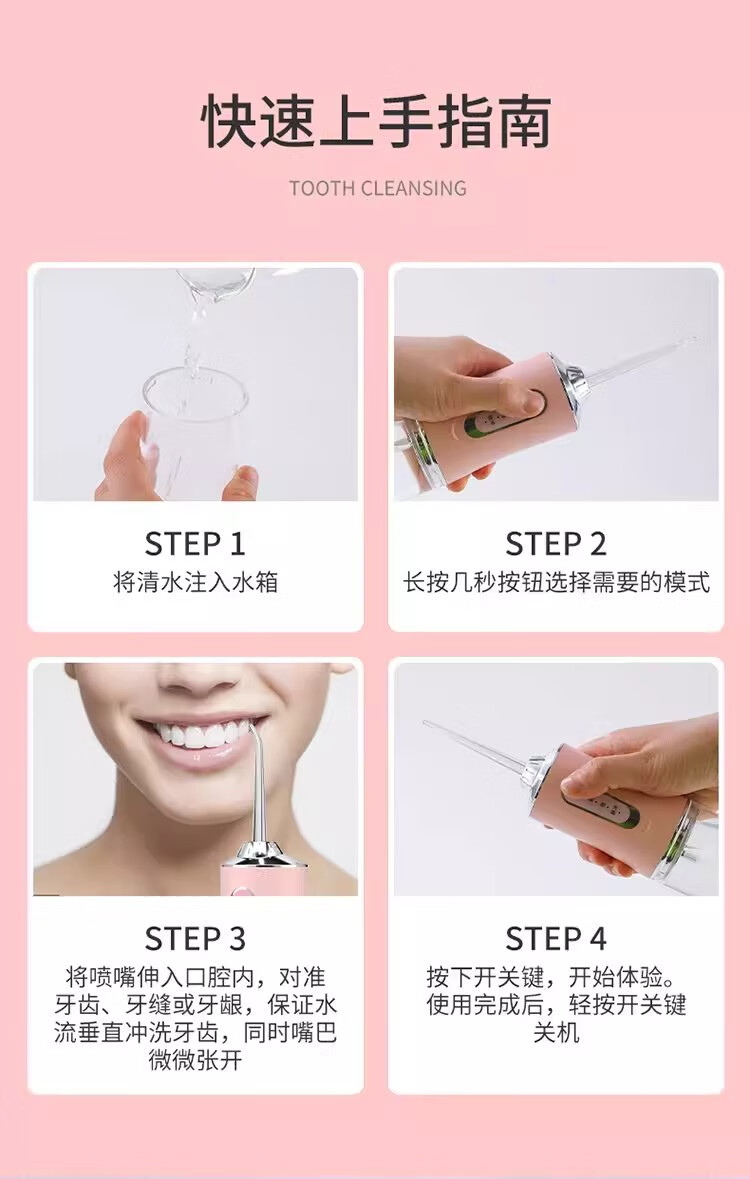 快速上手指南

TOOTH CLEANSING

STEP 1
将清水注入水箱

STEP 2
长按几秒按钮选择需要的模式

STEP 3
将喷嘴伸入口腔内，对准牙齿、牙缝或牙龈，保证水流垂直冲洗牙齿，同时嘴巴微微张开

STEP 4
按下开关键，开始体验。使用完成后，轻按开关键关机