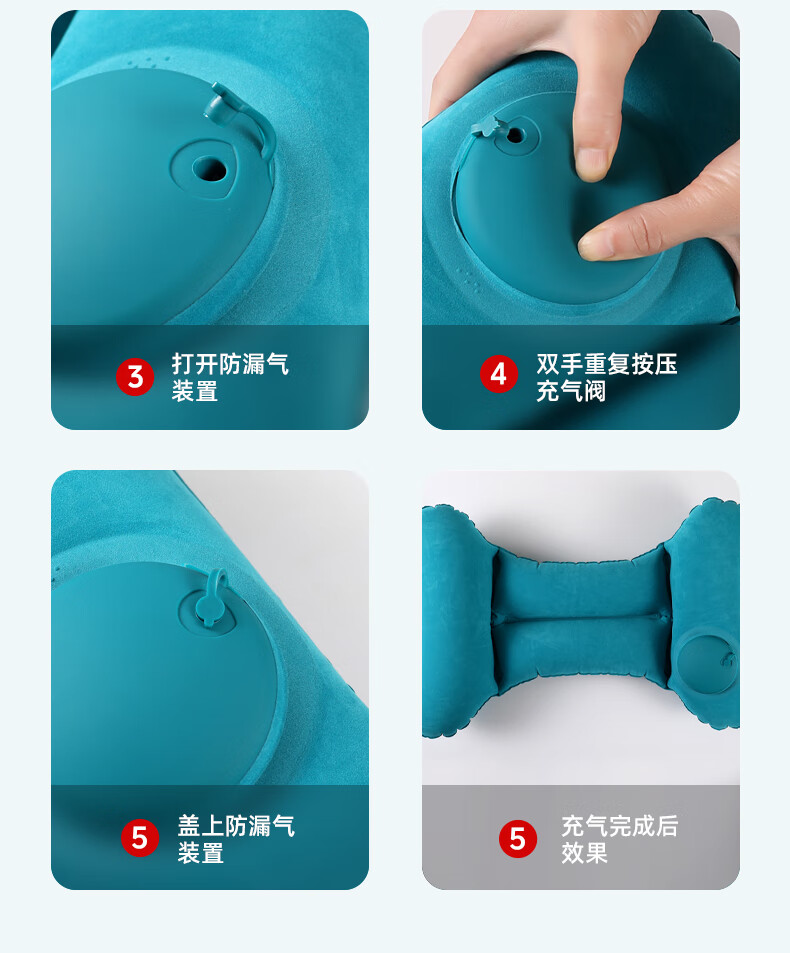 3 打开防漏气装置

4 双手重复按压充气阀

5 盖上防漏气装置

5 充气完成后效果