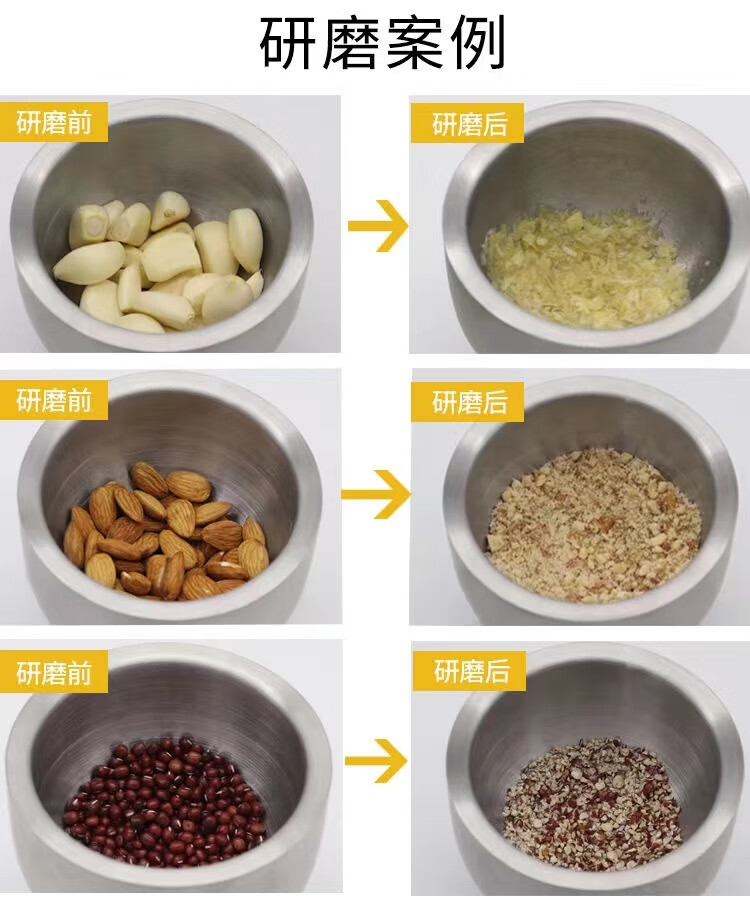 研磨案例

研磨前

研磨后

研磨前

研磨后

研磨前

研磨后