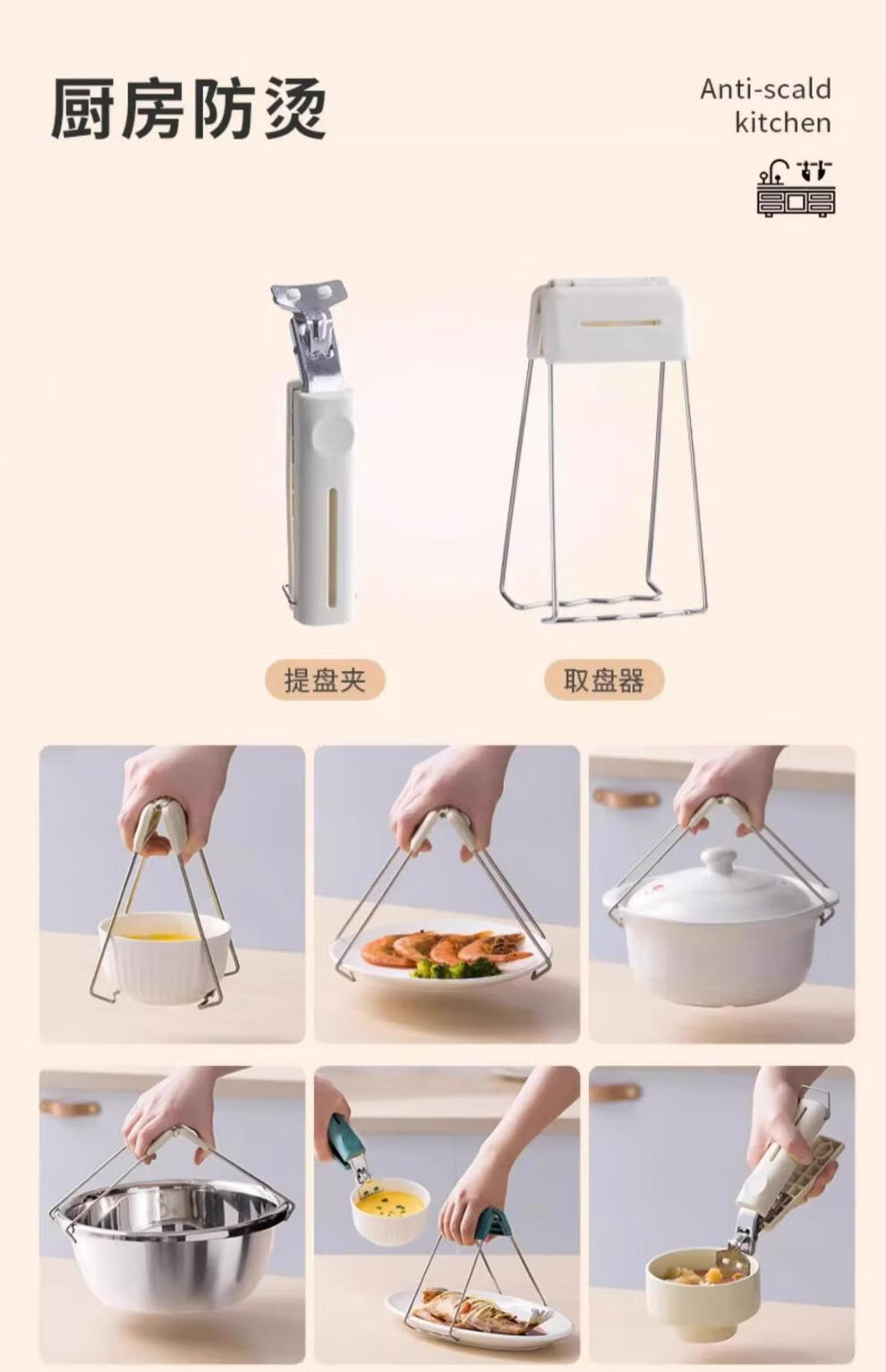 厨房防烫

Anti-scald kitchen

提盘夹

取盘器