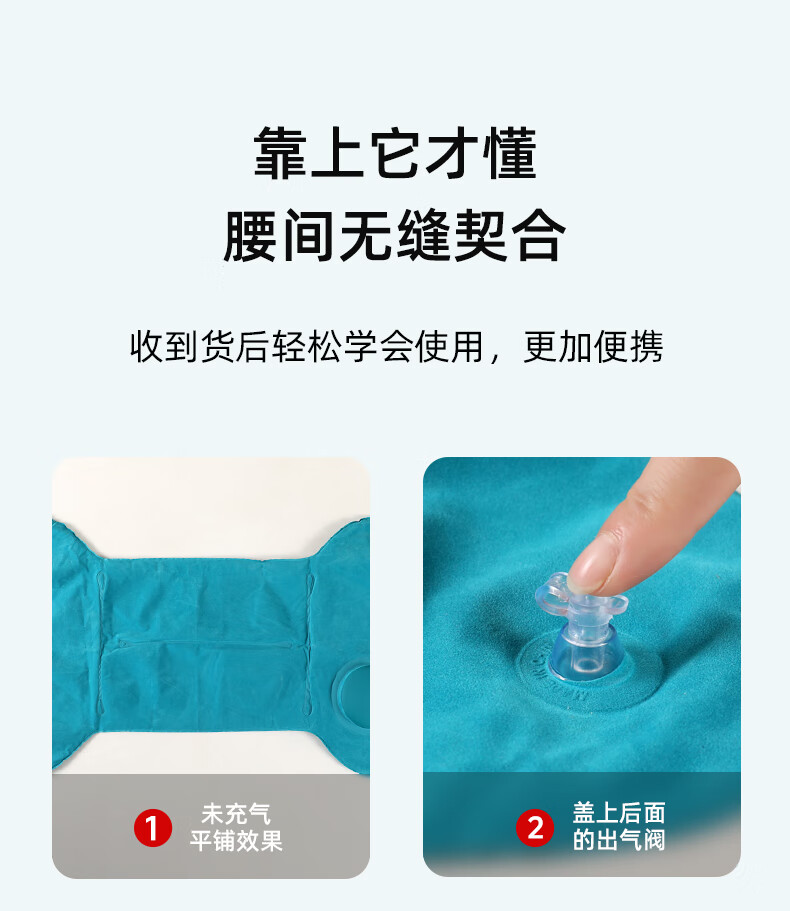 靠上它才懂
腰间无缝契合

收到货后轻松学会使用，更加便携

1 未充气
平铺效果

2 盖上后面
的出气阀