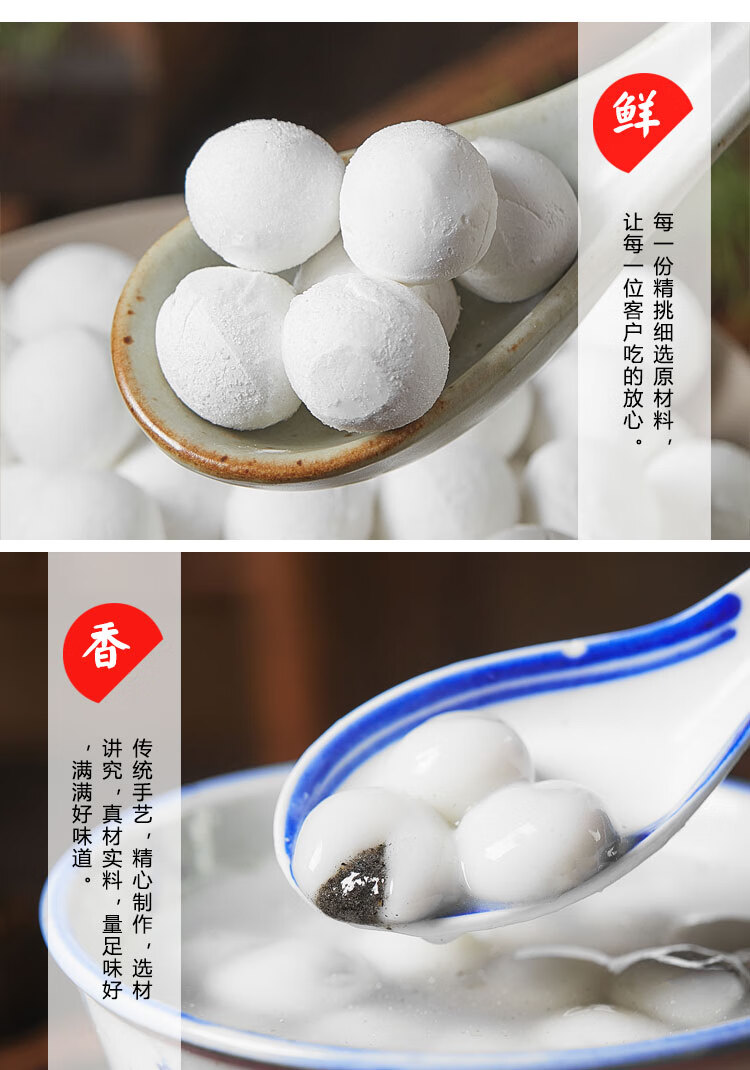 鲜

每一份精挑细选原材料，让每一位客户吃的放心。

香

传统手艺，精心制作，选材讲究，真材实料，量足味好，满满好味道。