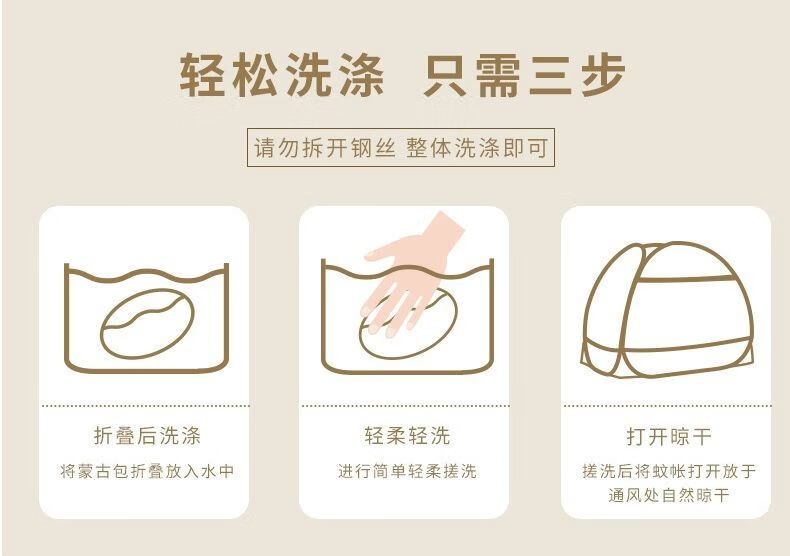 轻松洗涤 只需三步

请勿拆开钢丝 整体洗涤即可

折叠后洗涤

将蒙古包折叠放入水中

轻柔轻洗

进行简单轻柔搓洗

打开晾干

搓洗后将蚊帐打开放于通风处自然晾干