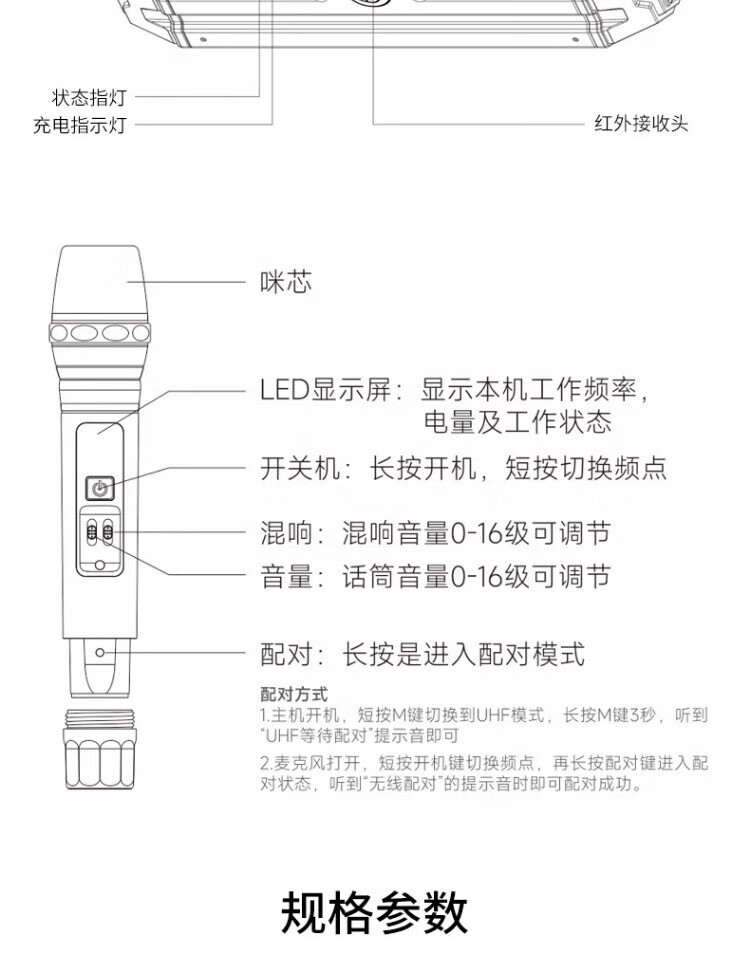 状态指灯
充电指示灯
红外接收头

咪芯

LED显示屏：显示本机工作频率，电量及工作状态

开关机：长按开机，短按切换频点

混响：混响音量0-16级可调节

音量：话筒音量0-16级可调节

配对：长按是进入配对模式

配对方式
1.主机开机，短按M键切换到UHF模式，长按M键3秒，听到“UHF等待配对”提示音即可
2.麦克风打开，短按开机键切换频点，再长按配对键进入配对状态，听到“无线配对”的提示音时即可配对成功。

规格参数