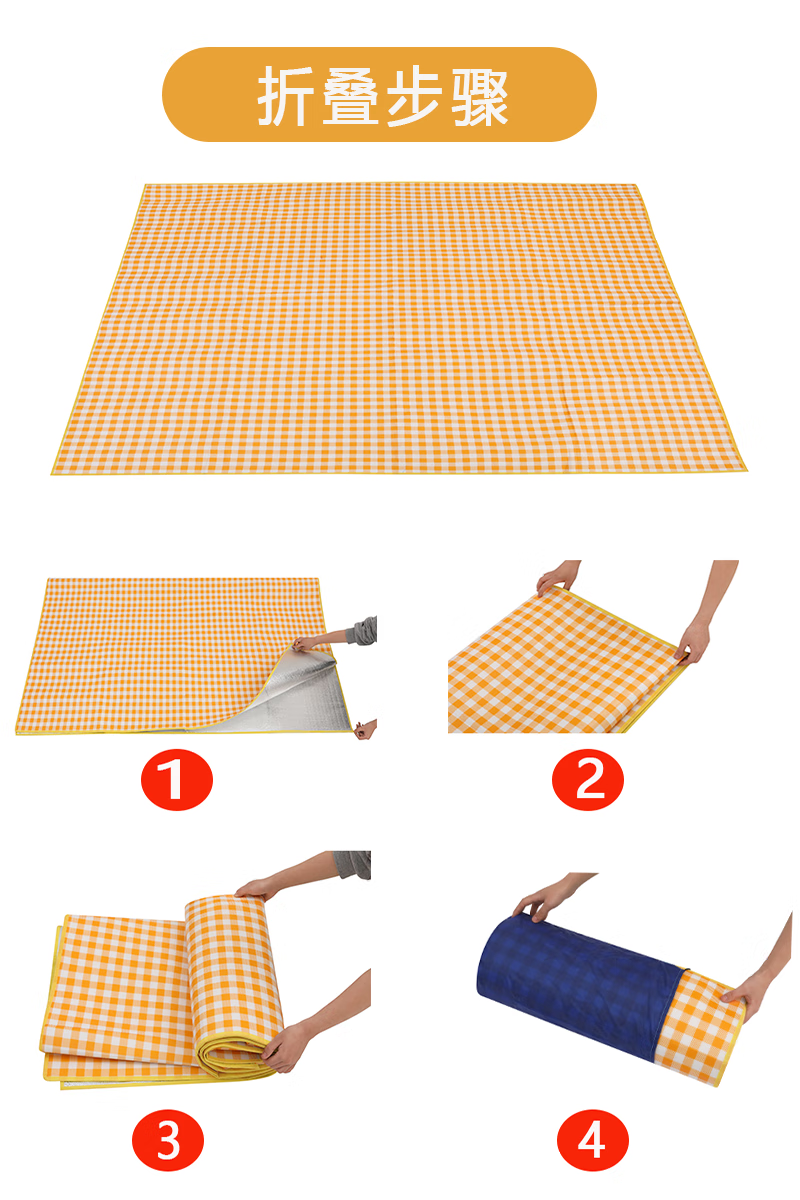 折叠步骤

1

2

3

4