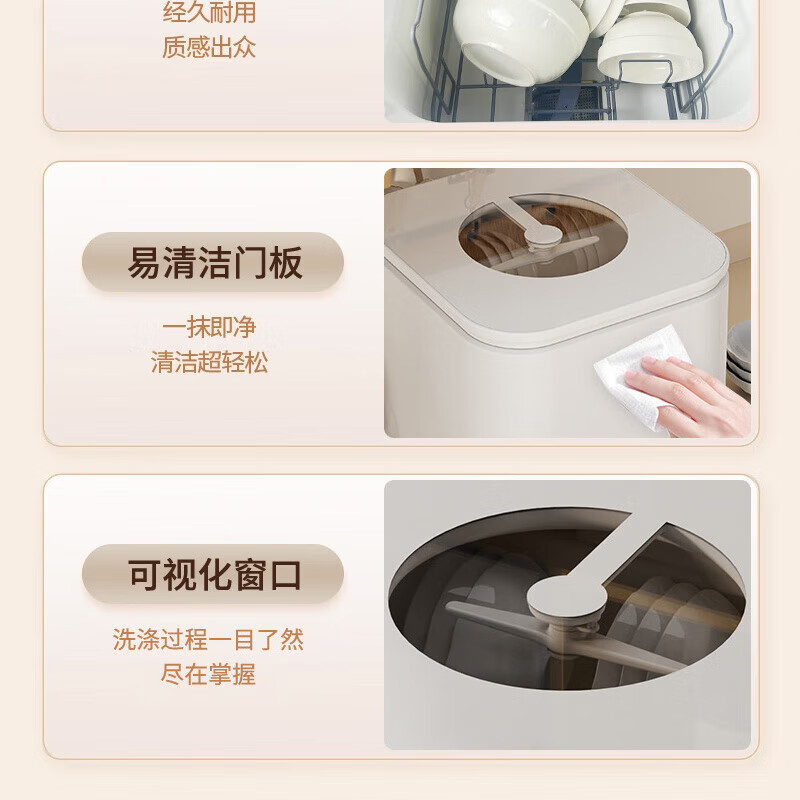 经久耐用
质感出众

易清洁门板

一抹即净
清洁超轻松

可视化窗口

洗涤过程一目了然
尽在掌握