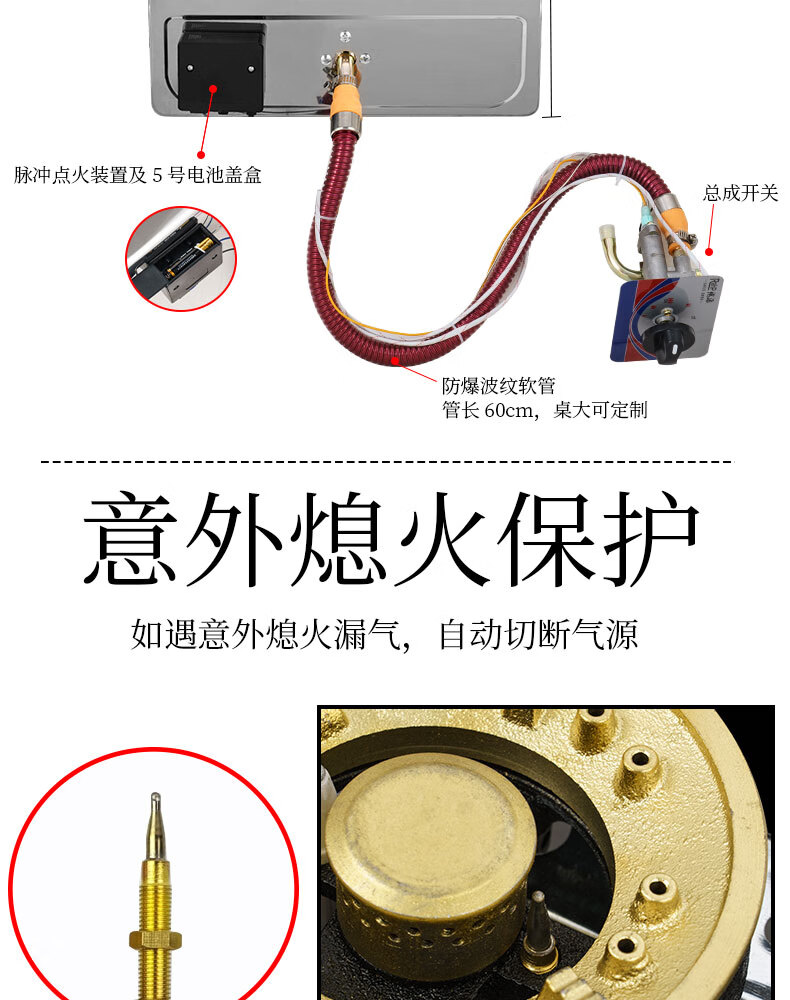 脉冲点火装置及 5 号电池盖盒

总成开关

防爆波纹软管
管长 60cm，桌大可定制

意外熄火保护

如遇意外熄火漏气，自动切断气源