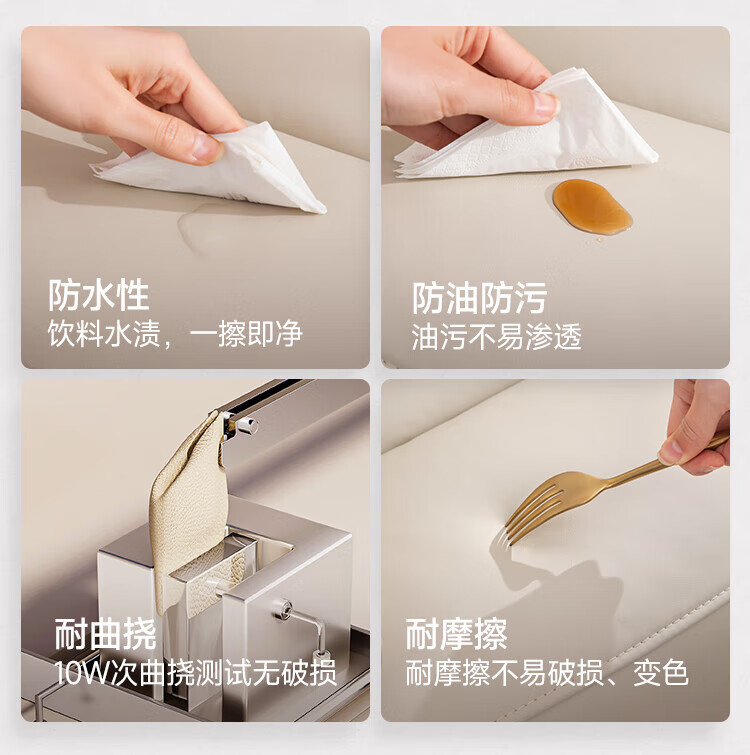 防水性
饮料水渍，一擦即净

防油防污
油污不易渗透

耐曲挠
10W次曲挠测试无破损

耐摩擦
耐摩擦不易破损、变色