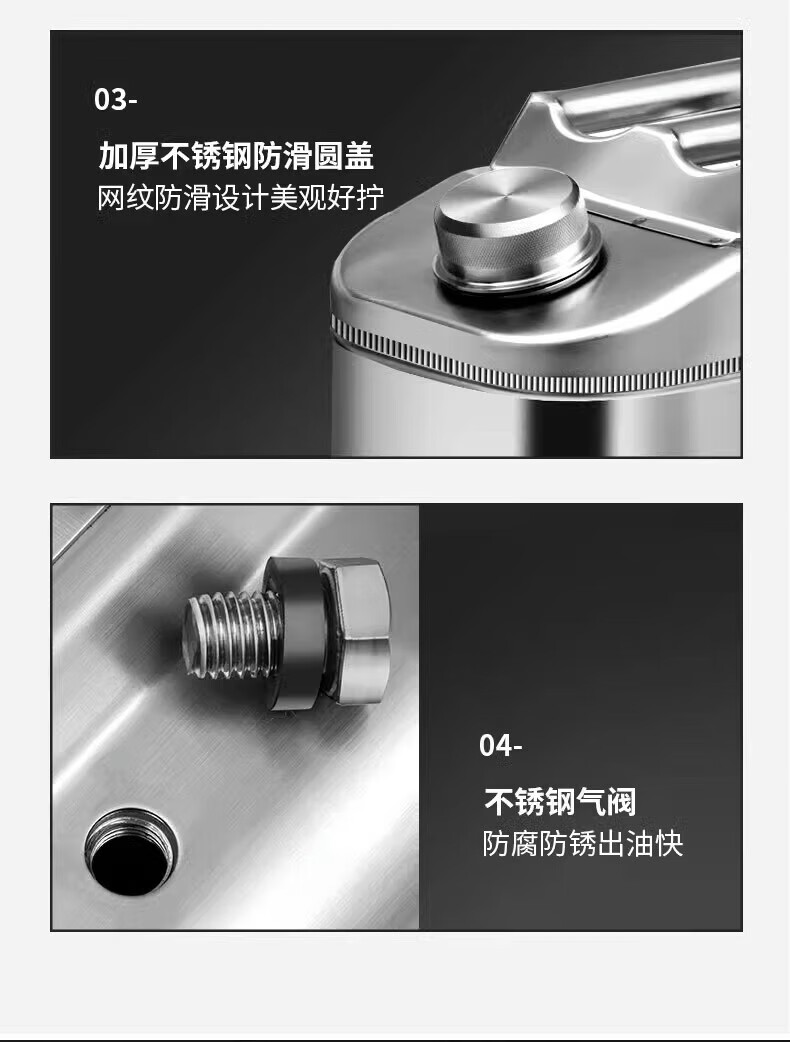 03-

加厚不锈钢防滑圆盖
网纹防滑设计美观好拧

04-

不锈钢气阀
防腐防锈出油快