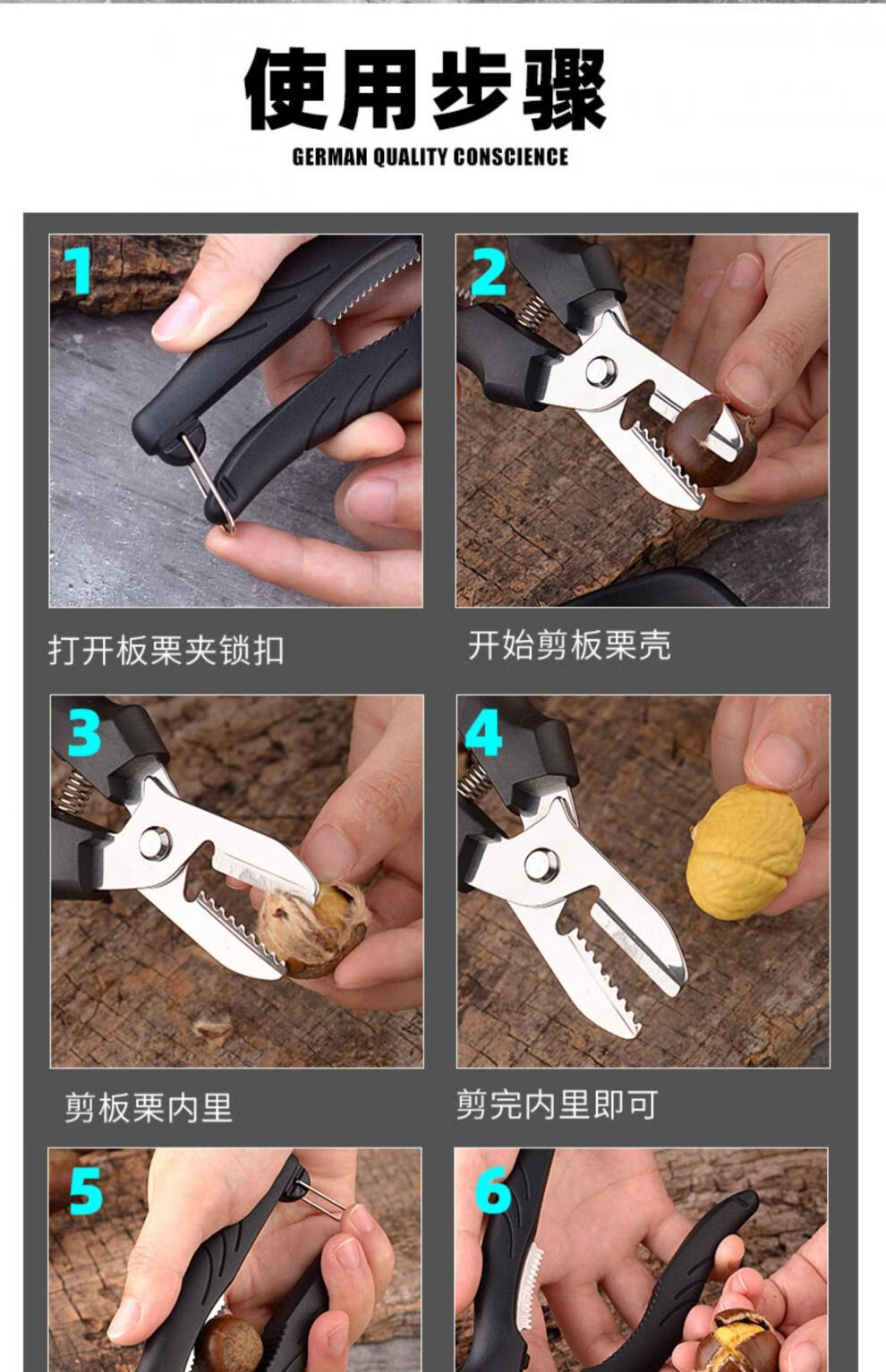 使用步骤
GERMAN QUALITY CONSCIENCE

1
打开板栗夹锁扣

2
开始剪板栗壳

3
剪板栗内里

4
剪完内里即可

5

6