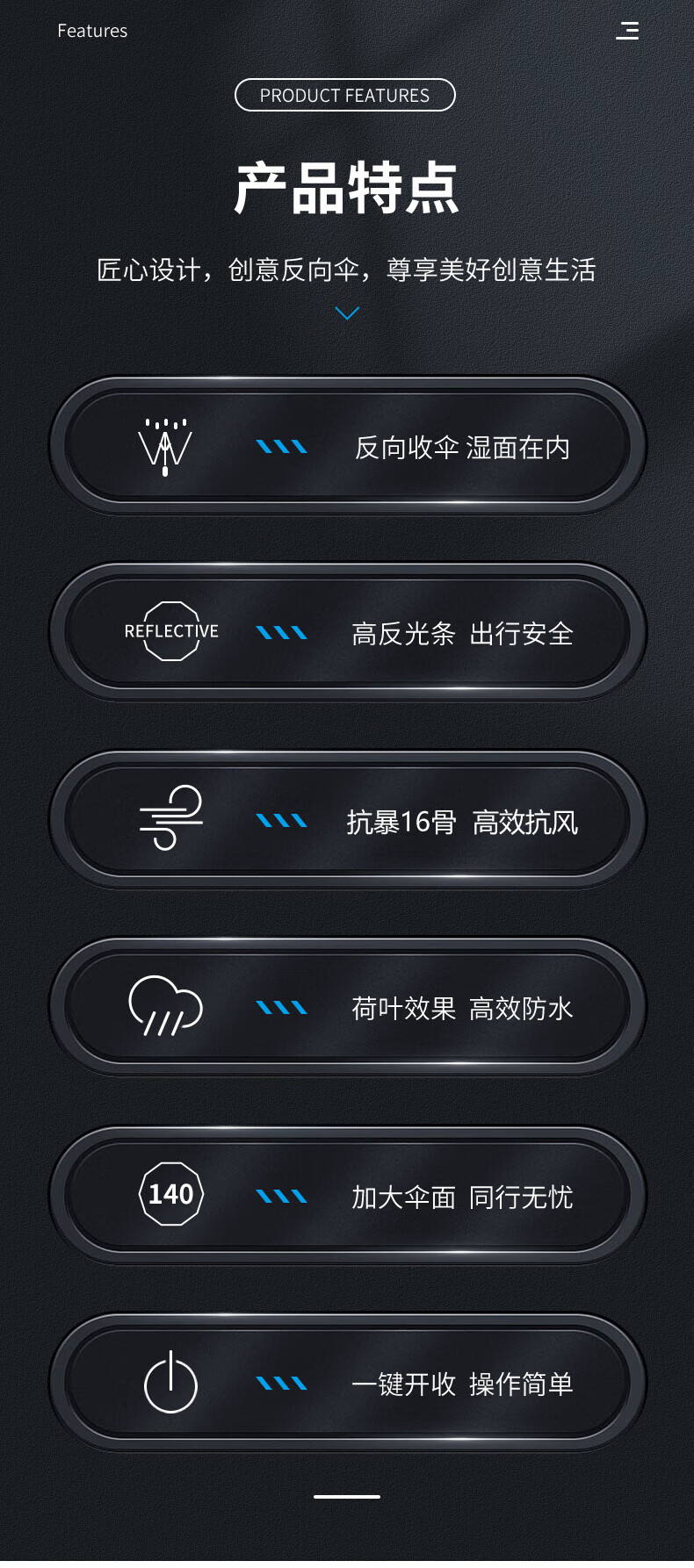 Features

PRODUCT FEATURES

产品特点

匠心设计，创意反向伞，尊享美好创意生活

反向收伞 湿面在内

REFLECTIVE

高反光条 出行安全

抗暴16骨 高效抗风

荷叶效果 高效防水

140

加大伞面 同行无忧

一键开收 操作简单