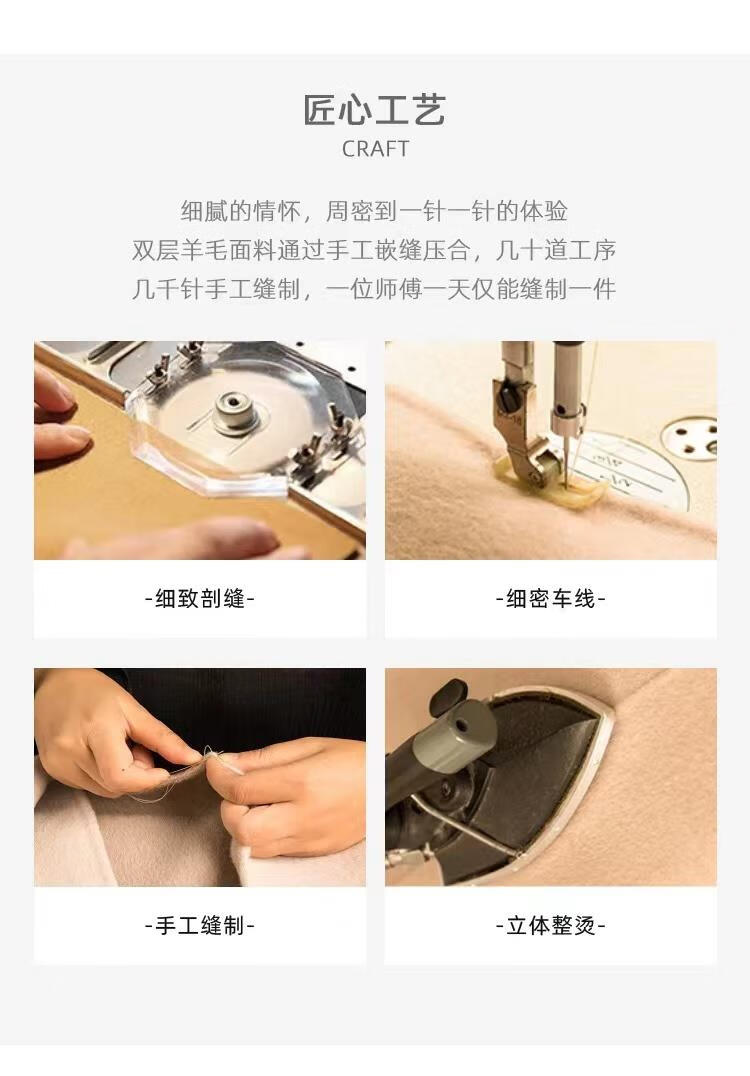 匠心工艺
CRAFT

细腻的情怀，周密到一针一针的体验
双层羊毛面料通过手工嵌缝压合，几十道工序
几千针手工缝制，一位师傅一天仅能缝制一件

-细致剖缝-

-细密车线-

-手工缝制-

-立体整烫-