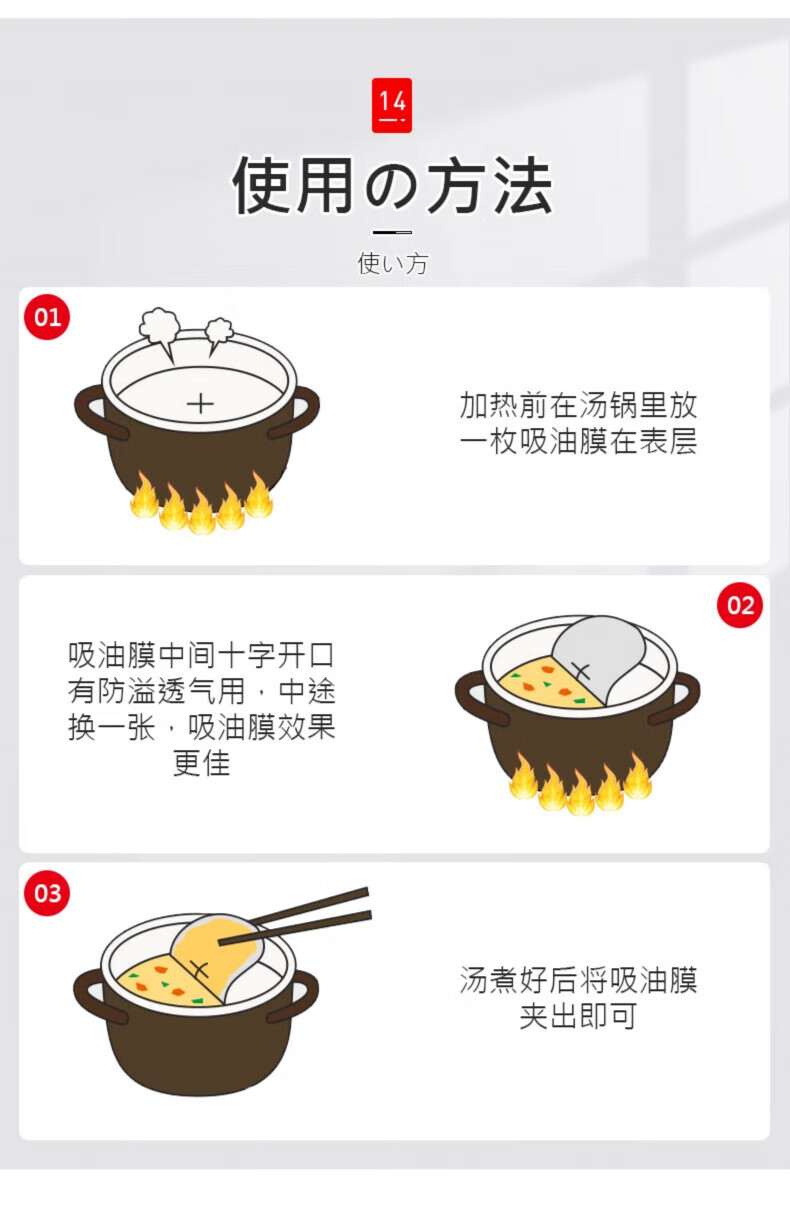 14

使用の方法

使い方

01

加热前在汤锅里放一枚吸油膜在表层

02

吸油膜中间十字开口有防溢透气用，中途换一张，吸油膜效果更佳

03

汤煮好后将吸油膜夹出即可