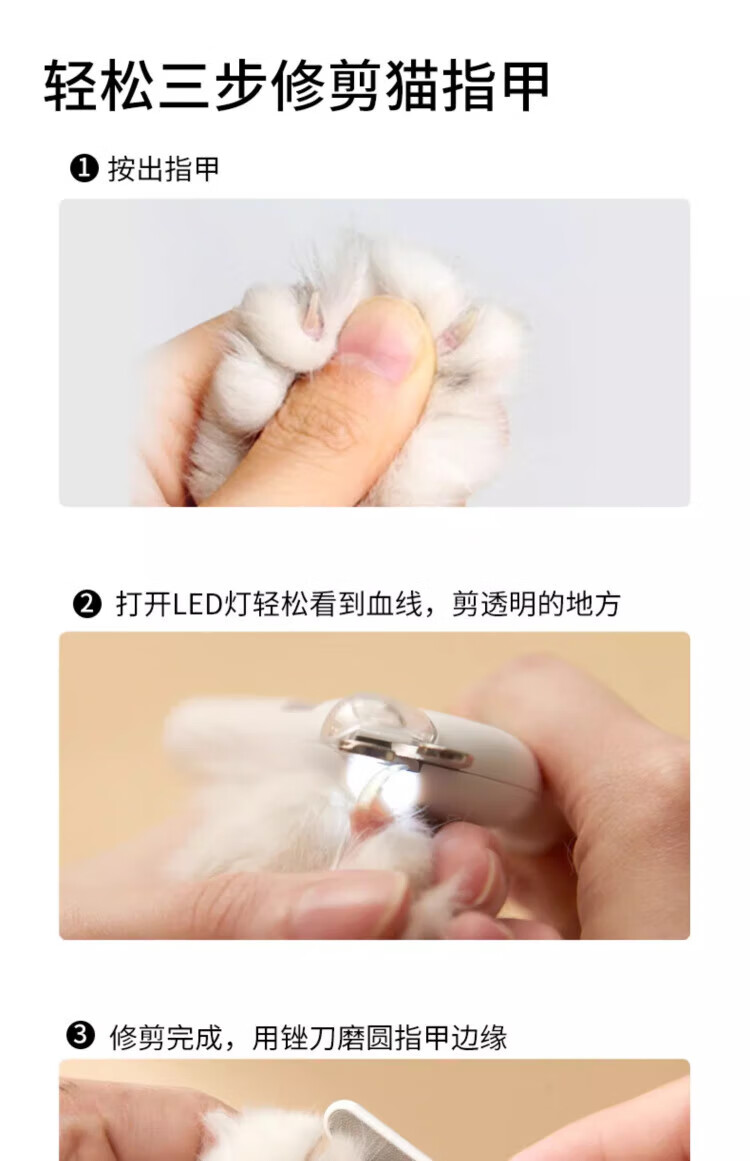 轻松三步修剪猫指甲

❶ 按出指甲

❷ 打开LED灯轻松看到血线，剪透明的地方

❸ 修剪完成，用锉刀磨圆指甲边缘