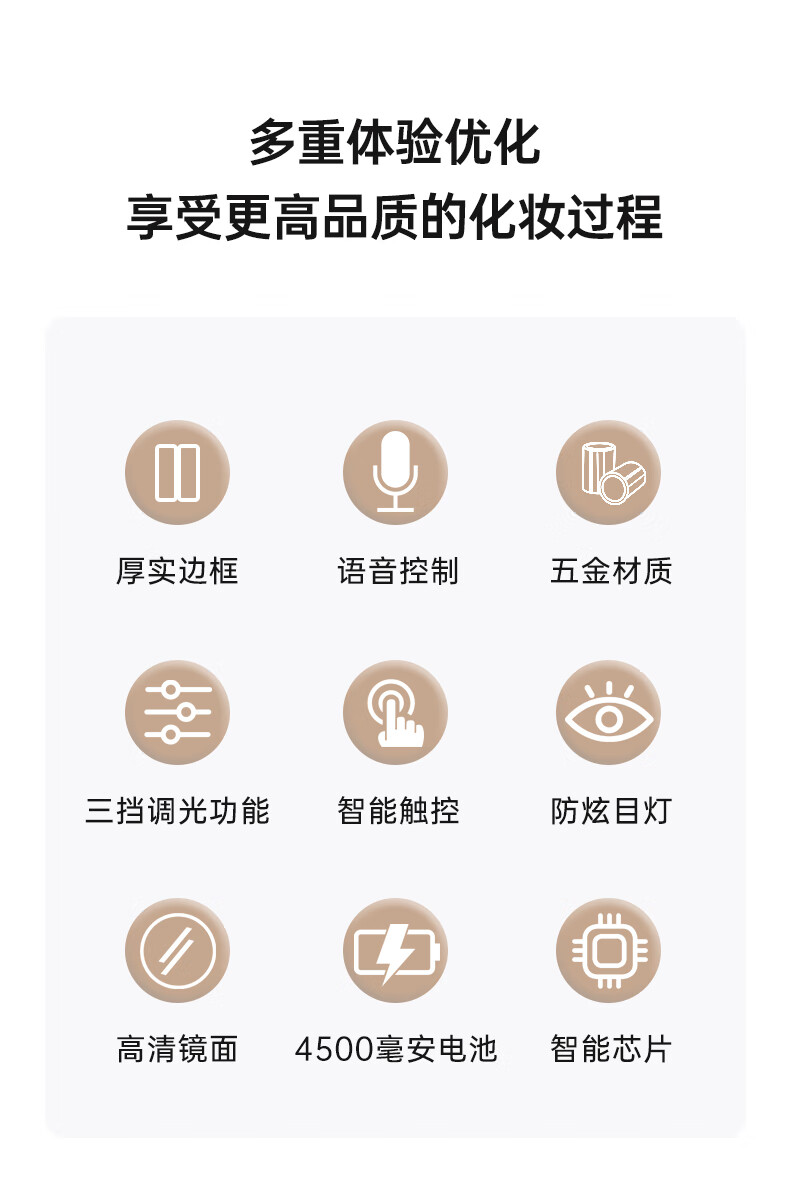 多重体验优化
享受更高品质的化妆过程

厚实边框

语音控制

五金材质

三挡调光功能

智能触控

防炫目灯

高清镜面

4500毫安电池

智能芯片