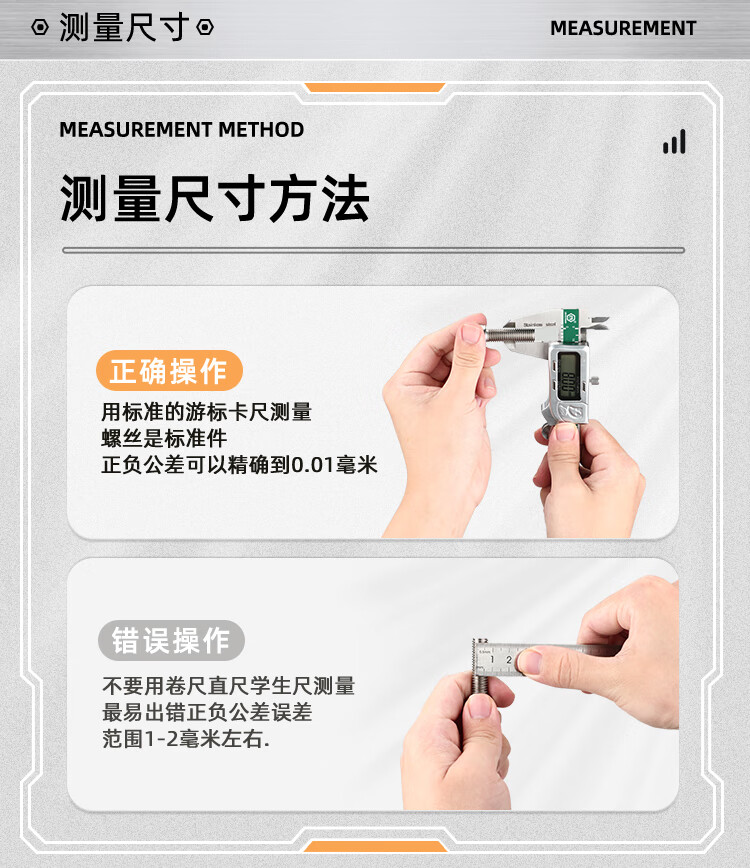 测量尺寸

MEASUREMENT

MEASUREMENT METHOD

测量尺寸方法

正确操作

用标准的游标卡尺测量
螺丝是标准件
正负公差可以精确到0.01毫米

错误操作

不要用卷尺直尺学生尺测量
最易出错正负公差误差
范围1-2毫米左右.

1 2