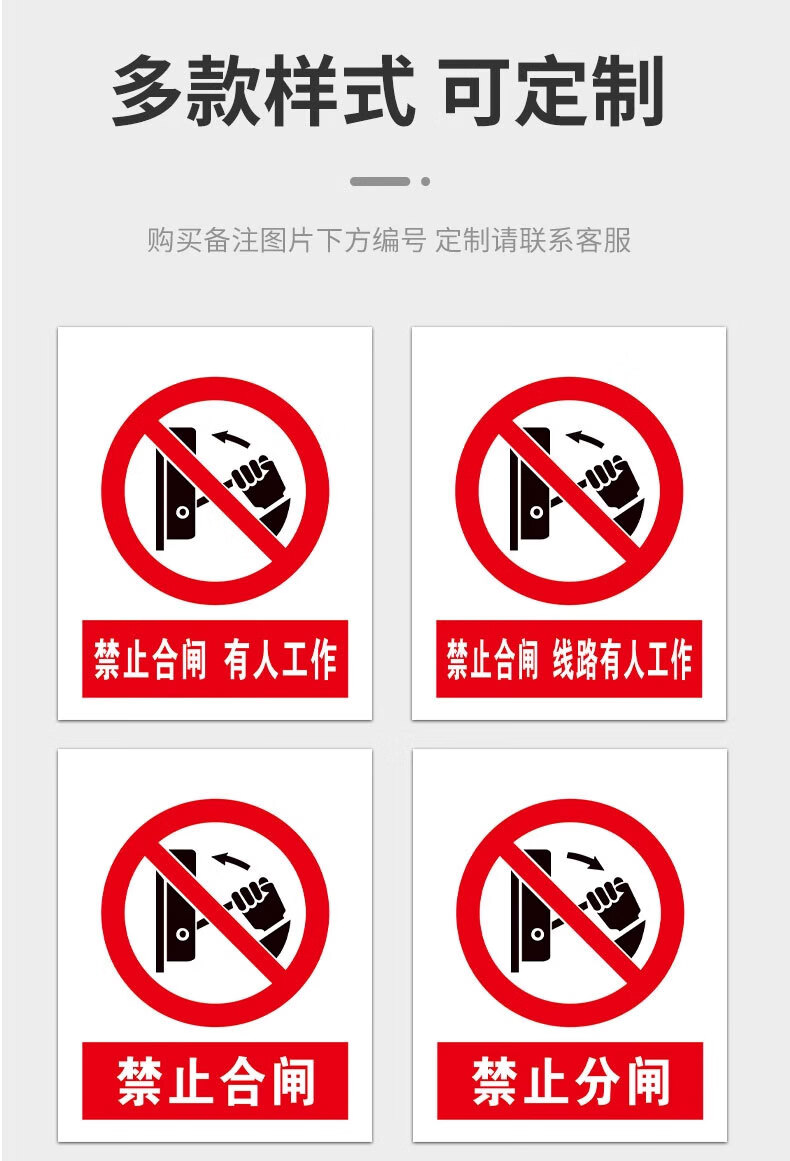 多款样式 可定制

购买备注图片下方编号 定制请联系客服

禁止合闸 有人工作

禁止合闸 线路有人工作

禁止合闸

禁止分闸