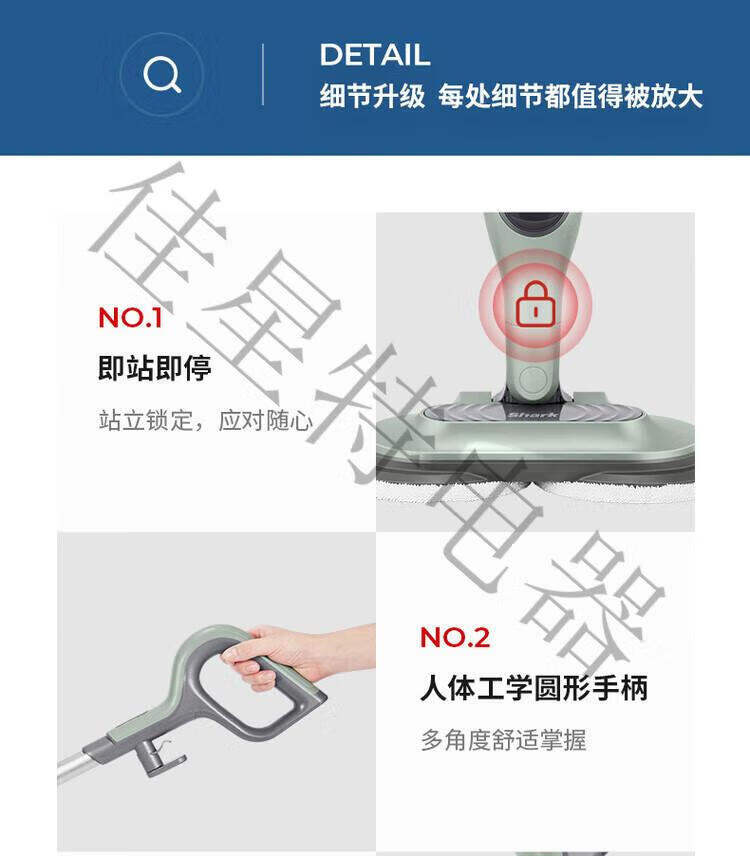 DETAIL
细节升级 每处细节都值得被放大

佳星特电器

NO.1
即站即停
站立锁定，应对随心

Shark

NO.2
人体工学圆形手柄
多角度舒适掌握