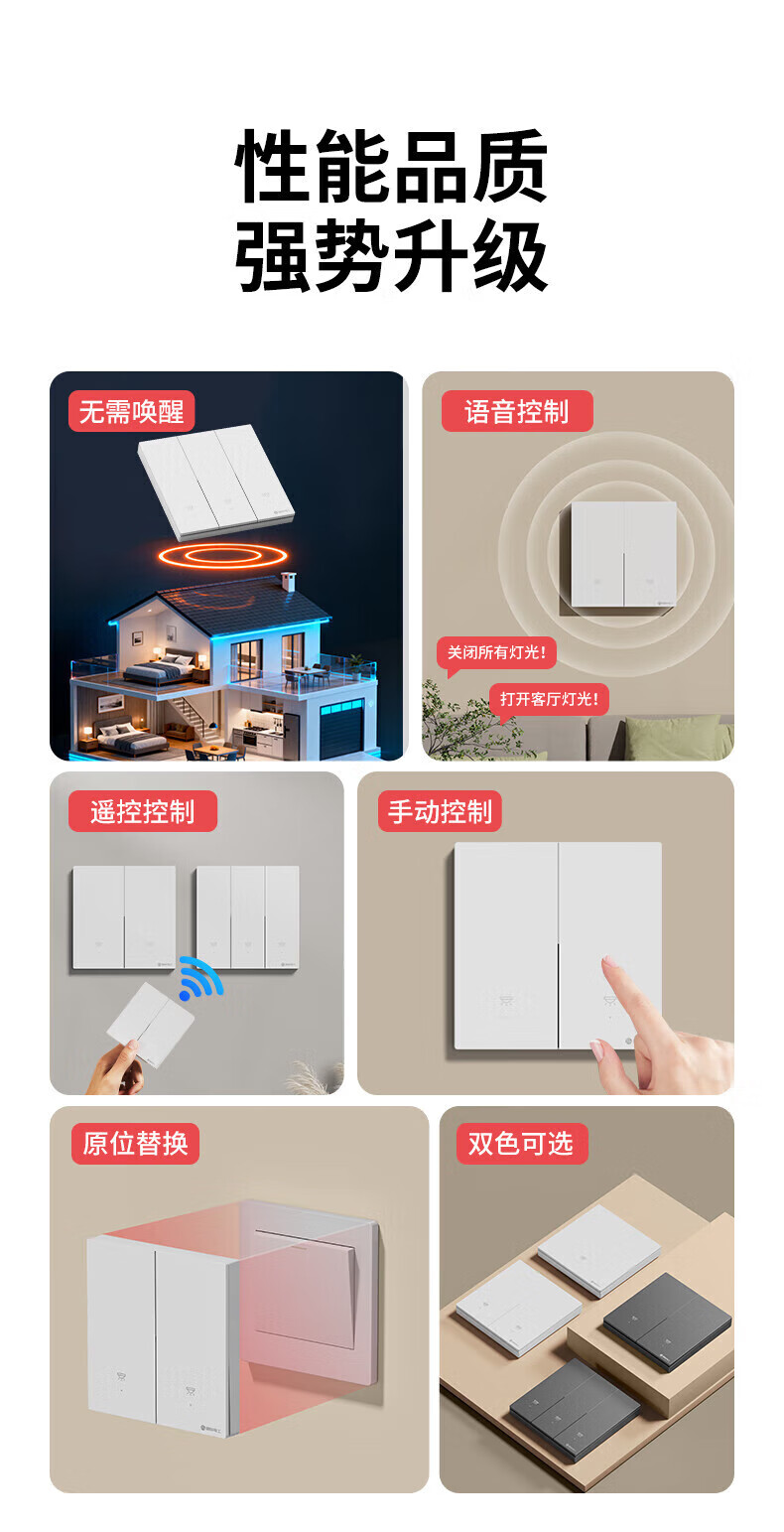 性能品质
强势升级

无需唤醒

语音控制

关闭所有灯光!

打开客厅灯光!

遥控控制

手动控制

原位替换

双色可选