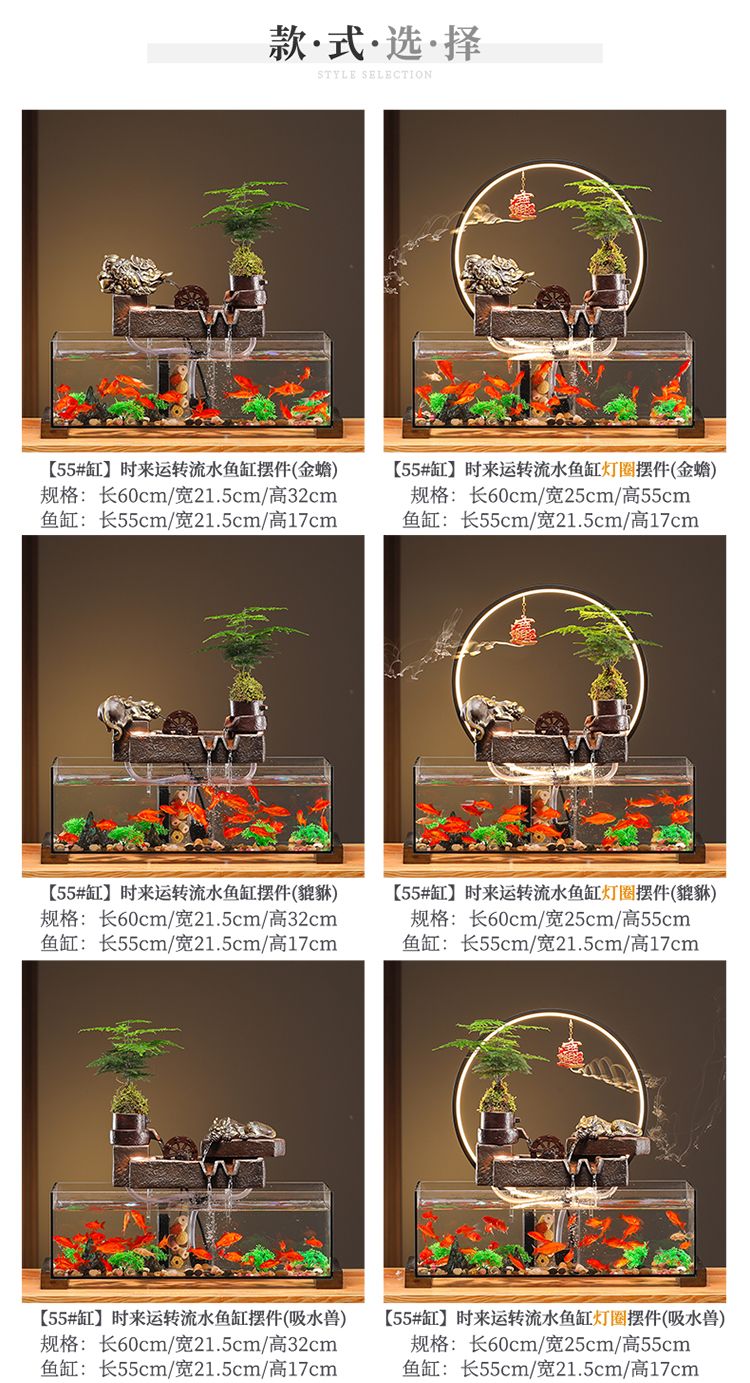 款·式·选·择
STYLE SELECTION

【55#缸】时来运转流水鱼缸摆件(金蟾)
规格：长60cm/宽21.5cm/高32cm
鱼缸：长55cm/宽21.5cm/高17cm

【55#缸】时来运转流水鱼缸灯圈摆件(金蟾)
规格：长60cm/宽25cm/高55cm
鱼缸：长55cm/宽21.5cm/高17cm

【55#缸】时来运转流水鱼缸摆件(貔貅)
规格：长60cm/宽21.5cm/高32cm
鱼缸：长55cm/宽21.5cm/高17cm

【55#缸】时来运转流水鱼缸灯圈摆件(貔貅)
规格：长60cm/宽25cm/高55cm
鱼缸：长55cm/宽21.5cm/高17cm

【55#缸】时来运转流水鱼缸摆件(吸水兽)
规格：长60cm/宽21.5cm/高32cm
鱼缸：长55cm/宽21.5cm/高17cm

【55#缸】时来运转流水鱼缸灯圈摆件(吸水兽)
规格：长60cm/宽25cm/高55cm
鱼缸：长55cm/宽21.5cm/高17cm