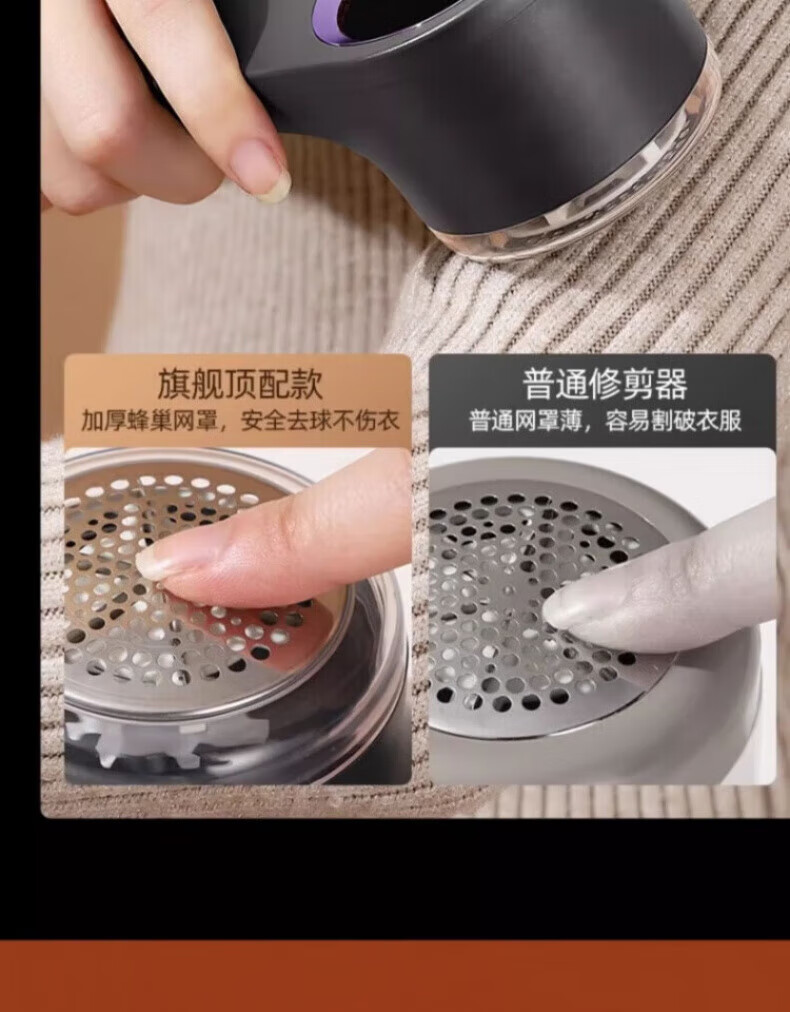 旗舰顶配款
加厚蜂巢网罩，安全去球不伤衣

普通修剪器
普通网罩薄，容易割破衣服