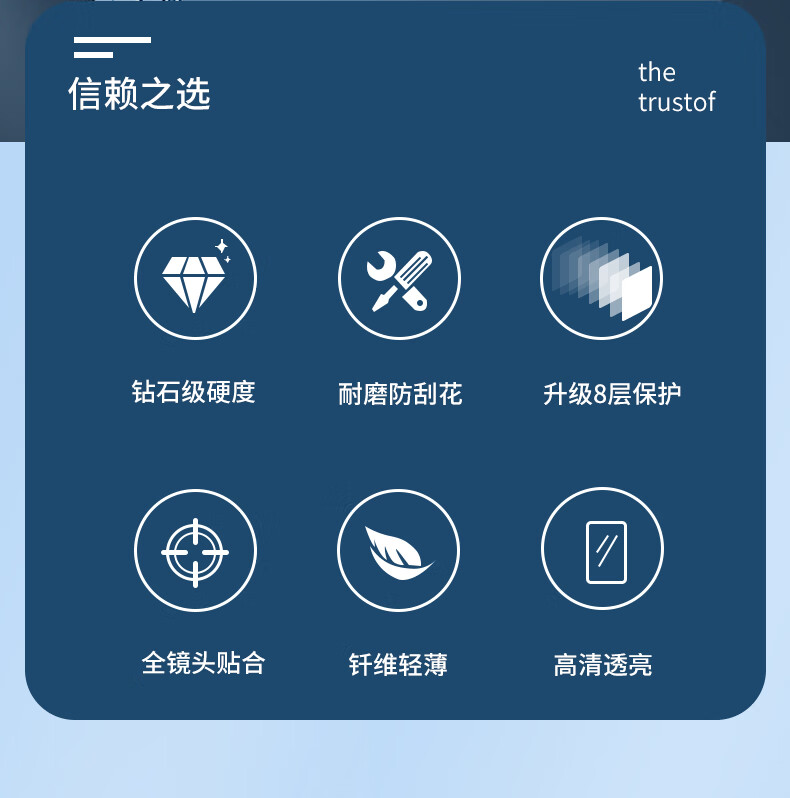 信赖之选

the
trustof

钻石级硬度

耐磨防刮花

升级8层保护

全镜头贴合

钎维轻薄

高清透亮