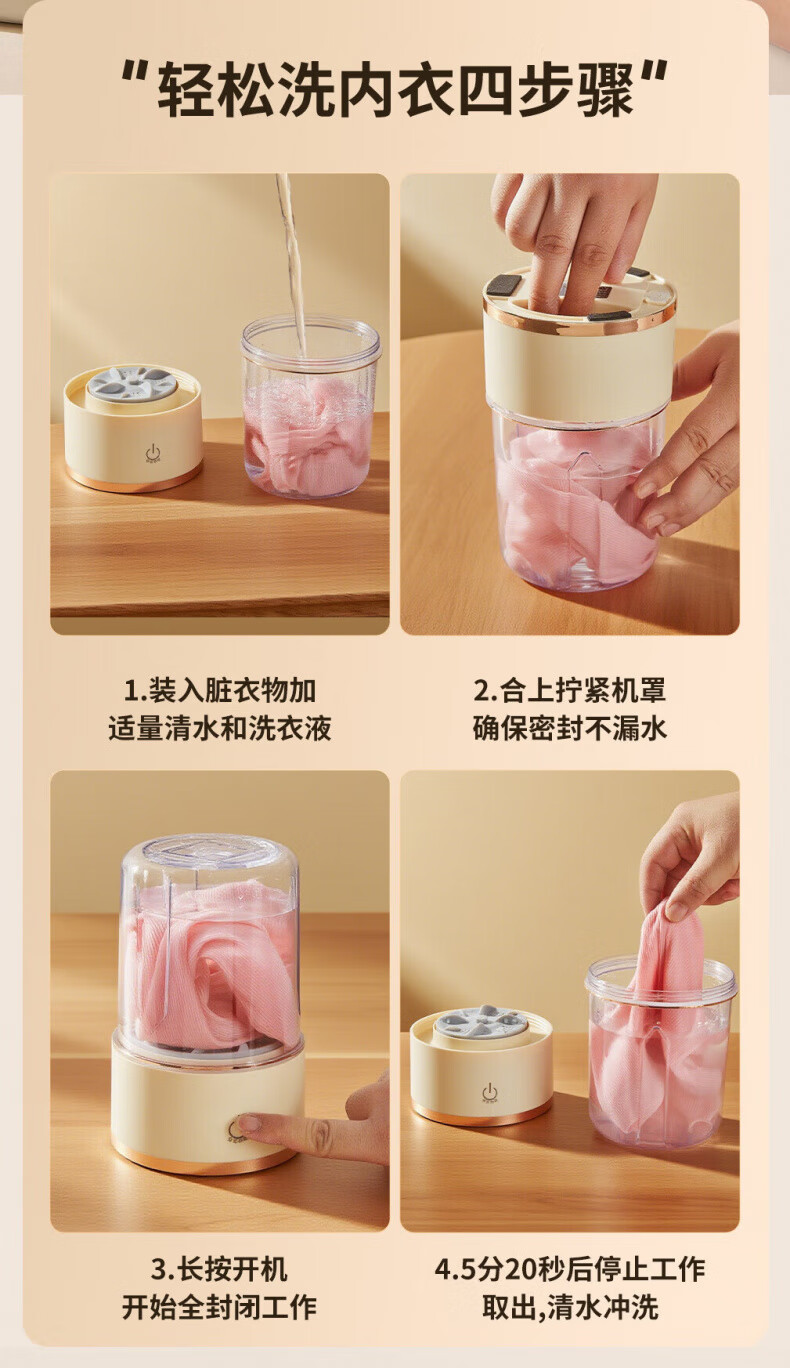 "轻松洗内衣四步骤"

1.装入脏衣物加
适量清水和洗衣液

2.合上拧紧机罩
确保密封不漏水

3.长按开机
开始全封闭工作

4.5分20秒后停止工作
取出,清水冲洗