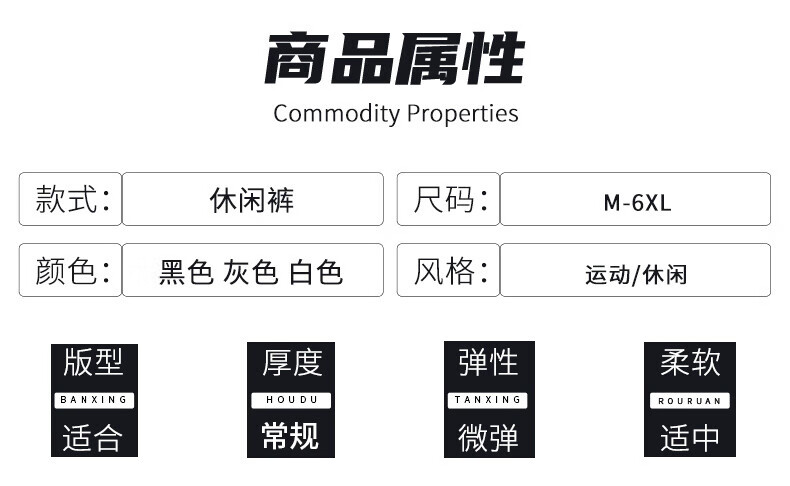 商品属性
Commodity Properties

款式: 休闲裤

尺码: M-6XL

颜色: 黑色 灰色 白色

风格: 运动/休闲

版型
BANXING
适合

厚度
HOUDU
常规

弹性
TANXING
微弹

柔软
ROURUAN
适中