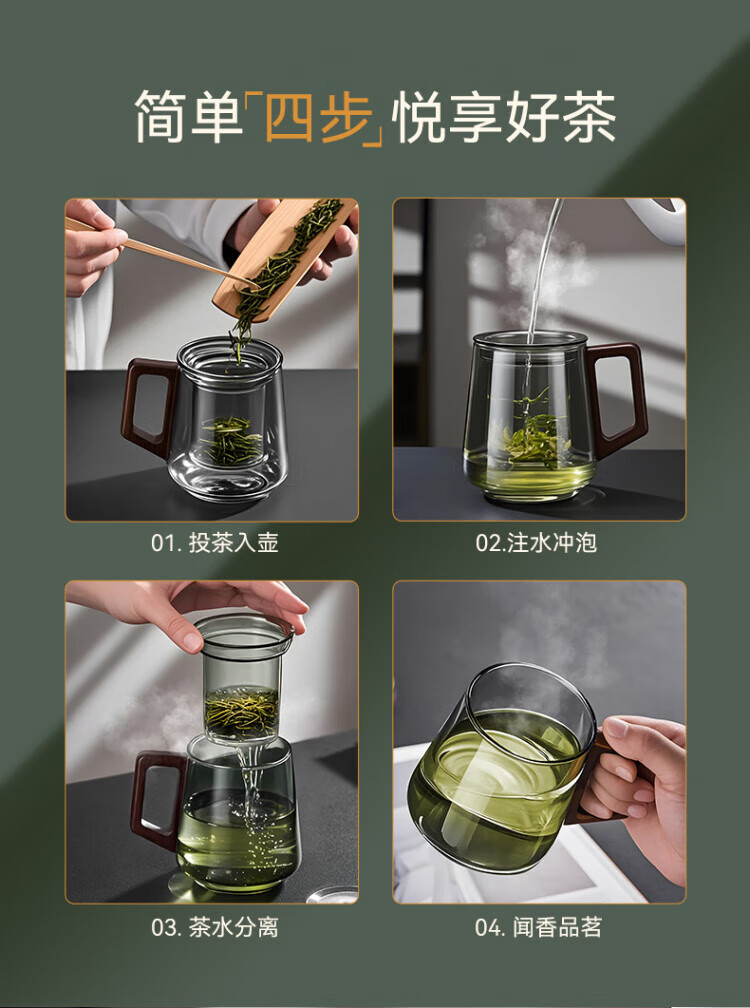 简单「四步」悦享好茶

01. 投茶入壶

02.注水冲泡

03. 茶水分离

04. 闻香品茗