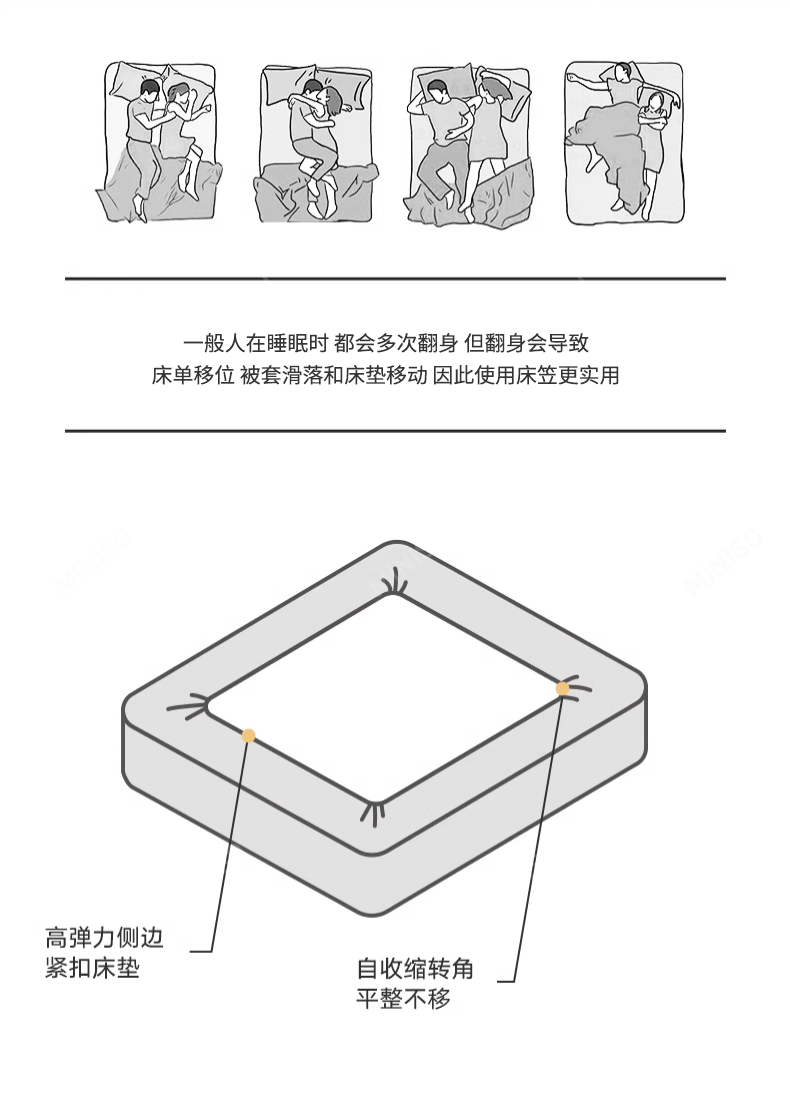 一般人在睡眠时 都会多次翻身 但翻身会导致
床单移位 被套滑落和床垫移动 因此使用床笠更实用

MINISO

MINISO

MINISO

高弹力侧边
紧扣床垫

自收缩转角
平整不移