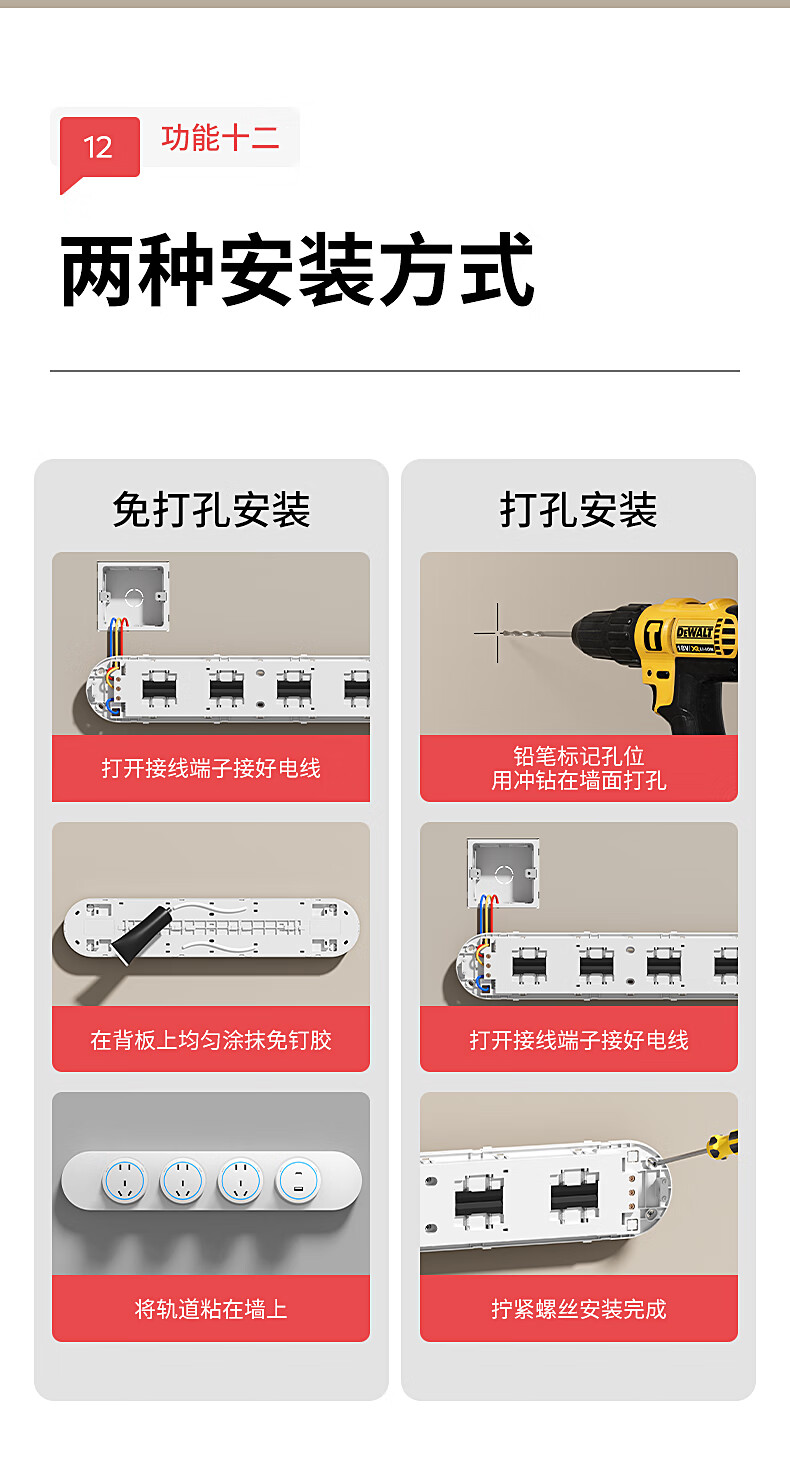 12 功能十二

两种安装方式

免打孔安装

打开接线端子接好电线

在背板上均匀涂抹免钉胶

将轨道粘在墙上

打孔安装

DEWALT

铅笔标记孔位
用冲钻在墙面打孔

打开接线端子接好电线

拧紧螺丝安装完成