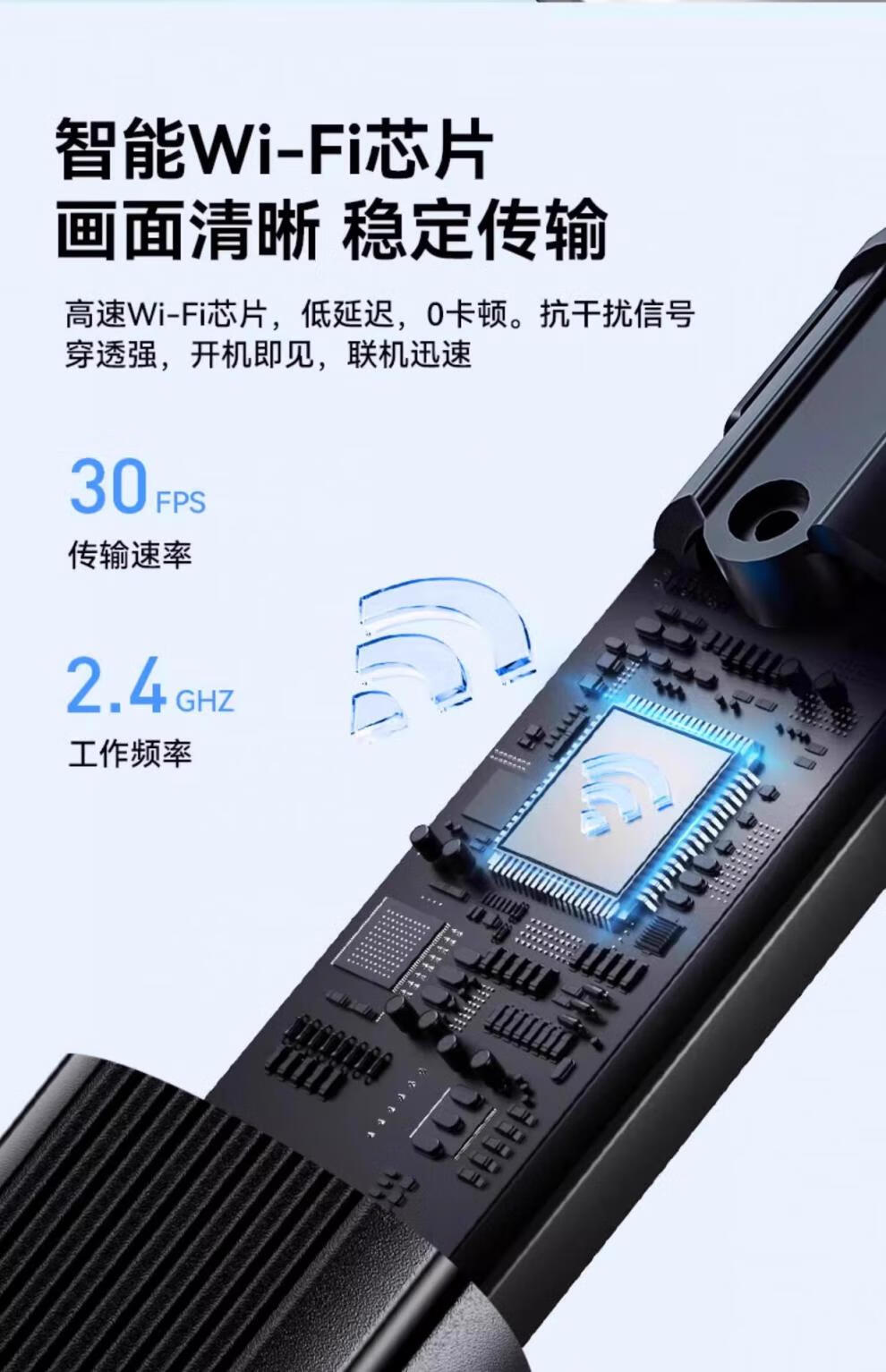 智能Wi-Fi芯片
画面清晰 稳定传输

高速Wi-Fi芯片，低延迟，0卡顿。抗干扰信号穿透强，开机即见，联机迅速

30 FPS
传输速率

2.4 GHZ
工作频率