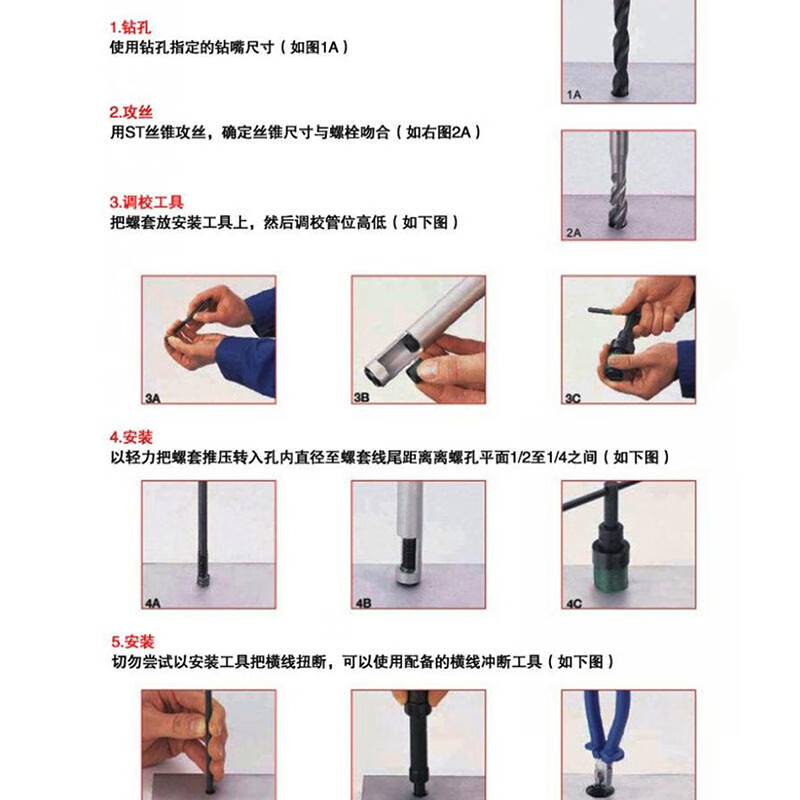 1.钻孔
使用钻孔指定的钻嘴尺寸（如图1A）

1A

2.攻丝
用ST丝锥攻丝，确定丝锥尺寸与螺栓吻合（如右图2A）

2A

3.调校工具
把螺套放安装工具上，然后调校管位高低（如下图）

3A

3B

3C

4.安装
以轻力把螺套推压转入孔内直径至螺套线尾距离离螺孔平面1/2至1/4之间（如下图）

4A

4B

4C

5.安装
切勿尝试以安装工具把横线扭断，可以使用配备的横线冲断工具（如下图）