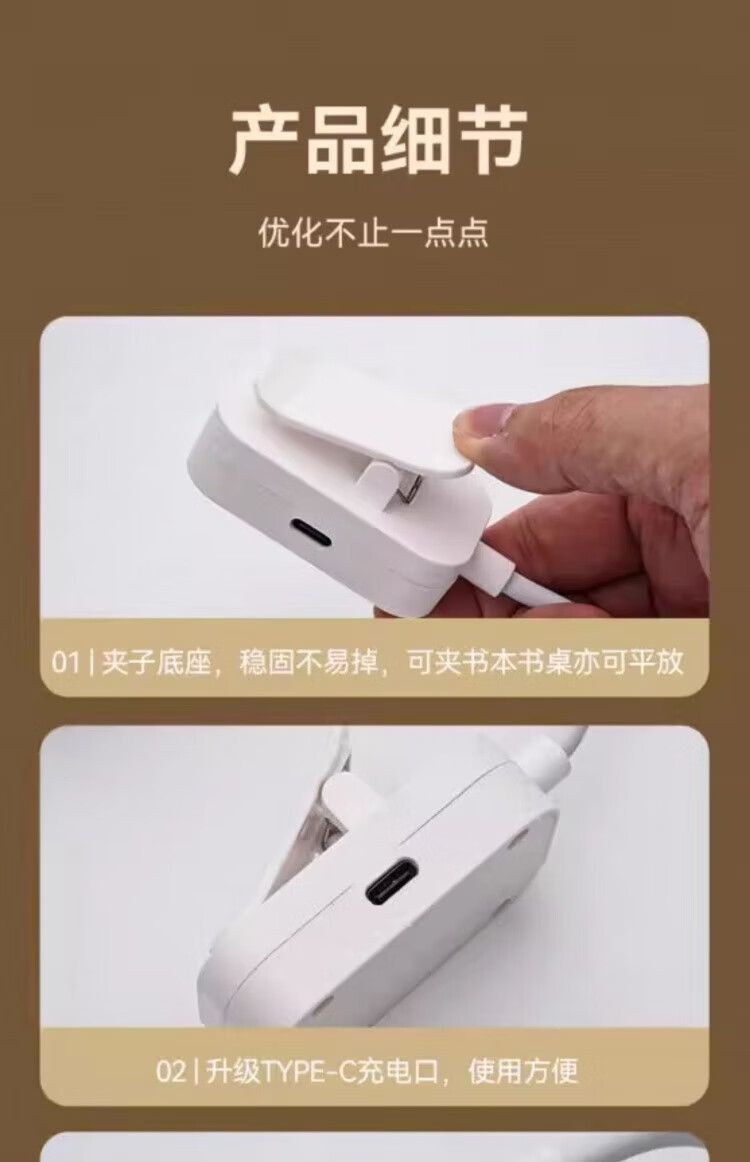 产品细节

优化不止一点点

01 | 夹子底座，稳固不易掉，可夹书本书桌亦可平放

02 | 升级TYPE-C充电口，使用方便