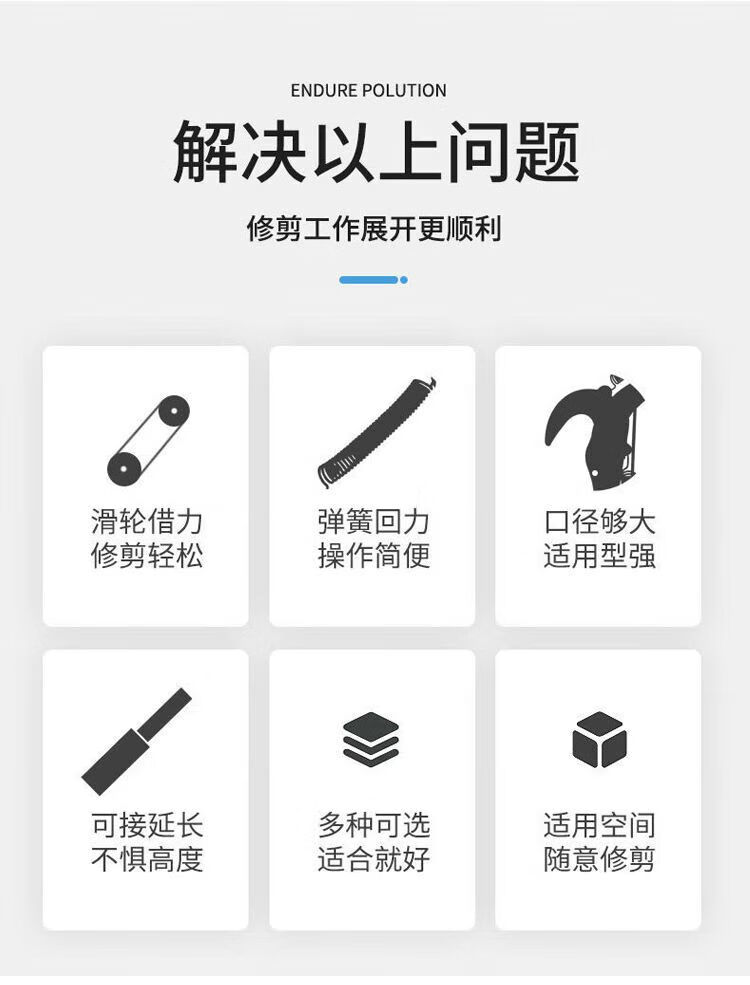 ENDURE POLUTION

解决以上问题

修剪工作展开更顺利

滑轮借力
修剪轻松

弹簧回力
操作简便

口径够大
适用型强

可接延长
不惧高度

多种可选
适合就好

适用空间
随意修剪