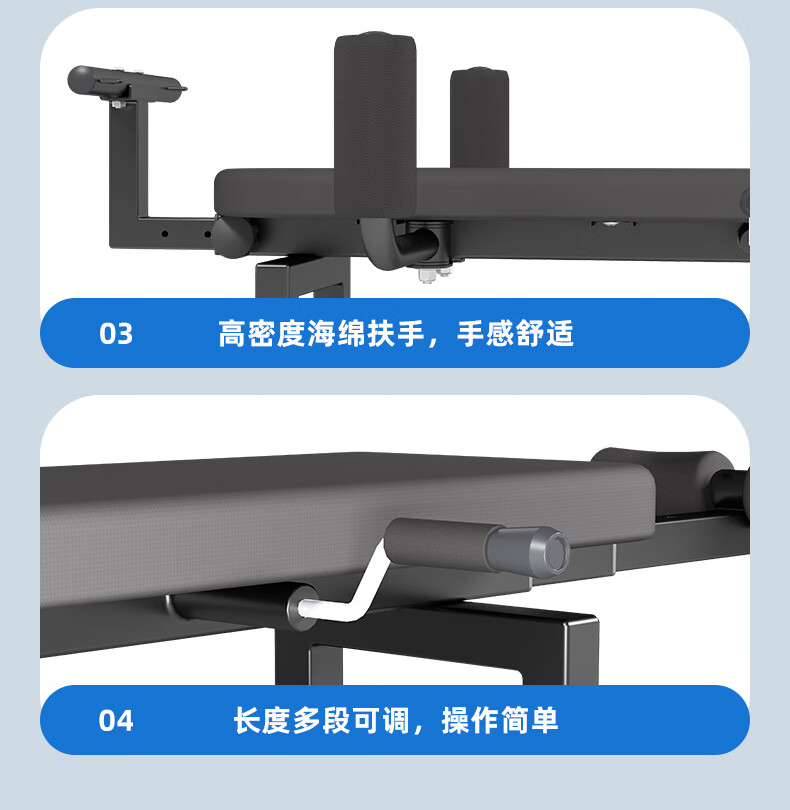 03 高密度海绵扶手，手感舒适

04 长度多段可调，操作简单