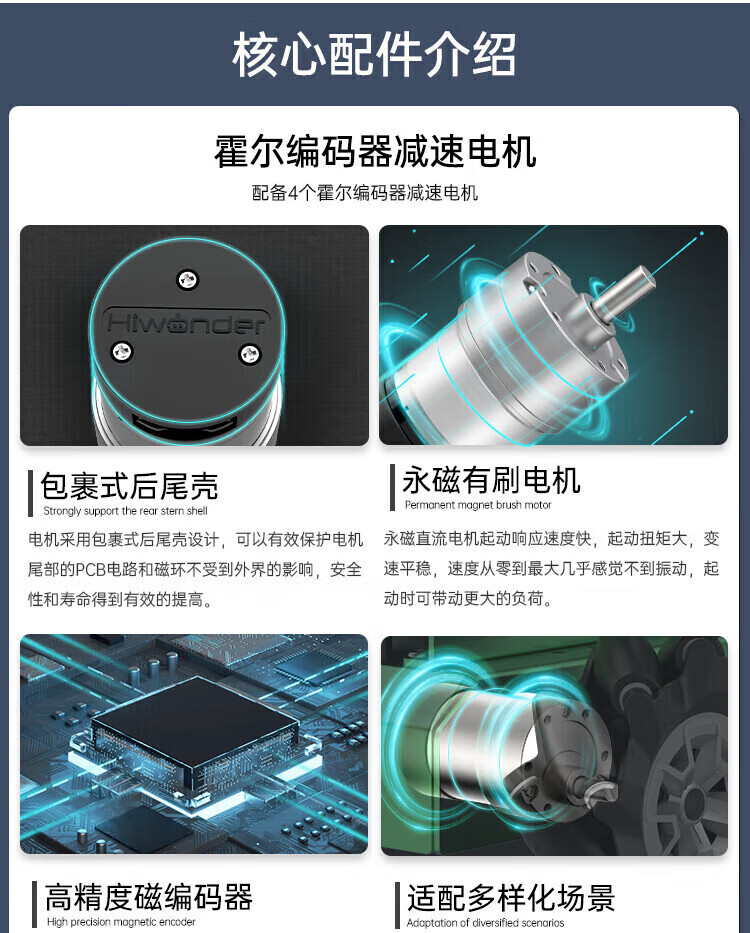 核心配件介绍

霍尔编码器减速电机

配备4个霍尔编码器减速电机

Hiwonder

包裹式后尾壳

Strongly support the rear stern shell

电机采用包裹式后尾壳设计，可以有效保护电机尾部的PCB电路和磁环不受到外界的影响，安全性和寿命得到有效的提高。

永磁有刷电机

Permanent magnet brush motor

永磁直流电机起动响应速度快，起动扭矩大，变速平稳，速度从零到最大几乎感觉不到振动，起动时可带动更大的负荷。

高精度磁编码器

High precision magnetic encoder

适配多样化场景

Adaptation of diversified scenarios